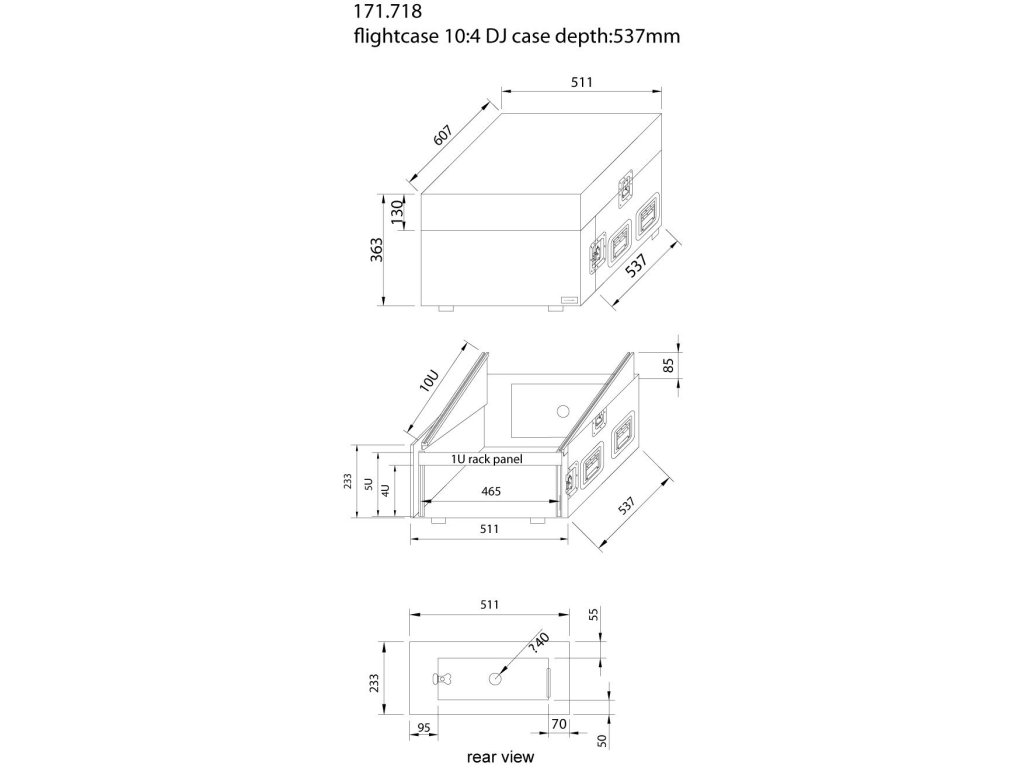 171.718
flightcase 10:4 DJ case depth:537mm

511
607
130
363
537

10U
85
1U rack panel
233
5U
4U
465
511
537

511
55
?40
233
95
70
50
rear view