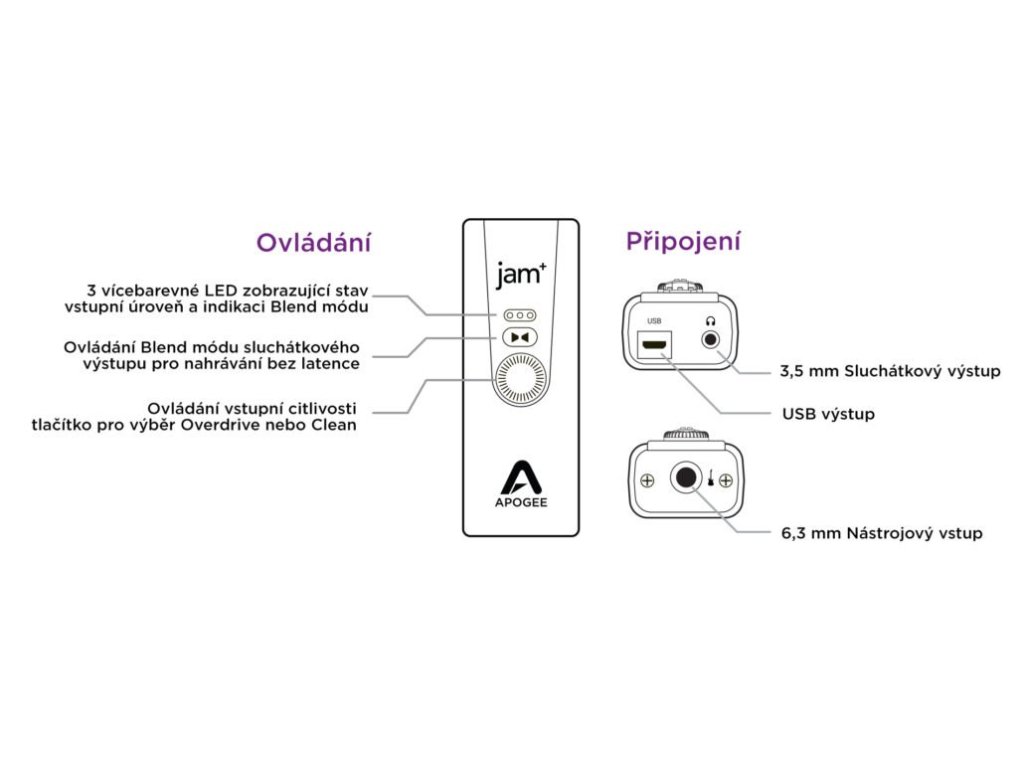 Ovládání

3 vícebarevné LED zobrazující stav vstupní úroveň a indikaci Blend módu

Ovládání Blend módu sluchátkového výstupu pro nahrávání bez latence

Ovládání vstupní citlivosti tlačítko pro výběr Overdrive nebo Clean

jam+

APOGEE

Připojení

USB

3,5 mm Sluchátkový výstup

USB výstup

6,3 mm Nástrojový vstup