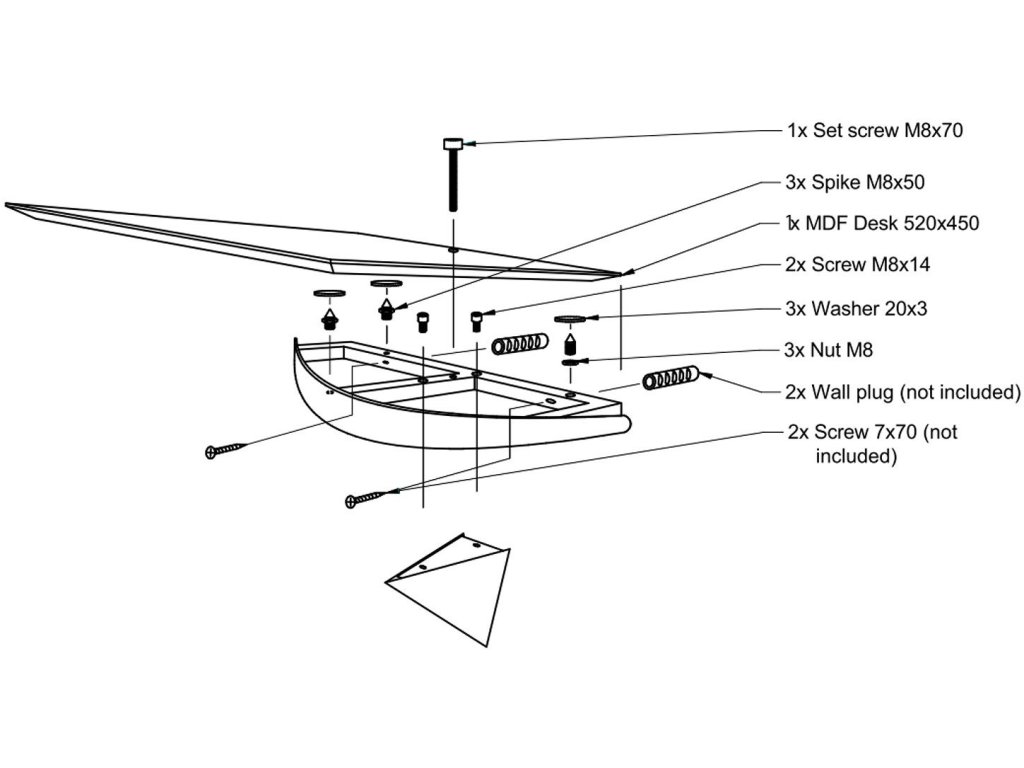 1x Set screw M8x70

3x Spike M8x50

1x MDF Desk 520x450

2x Screw M8x14

3x Washer 20x3

3x Nut M8

2x Wall plug (not included)

2x Screw 7x70 (not included)