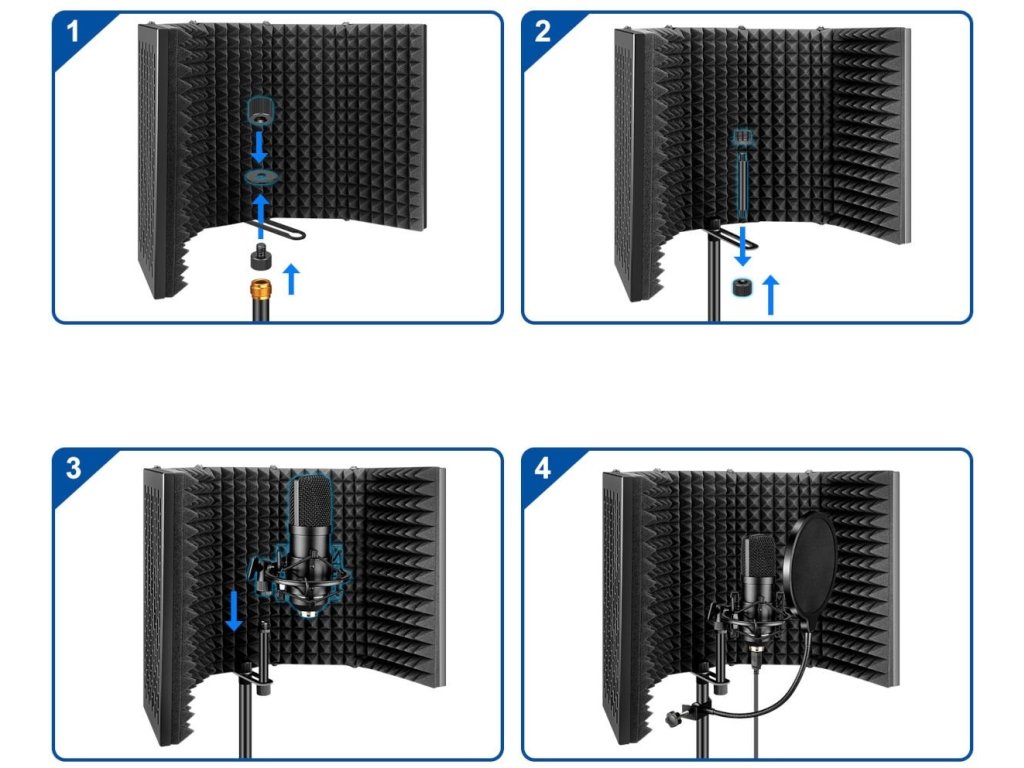 1

2

3

4