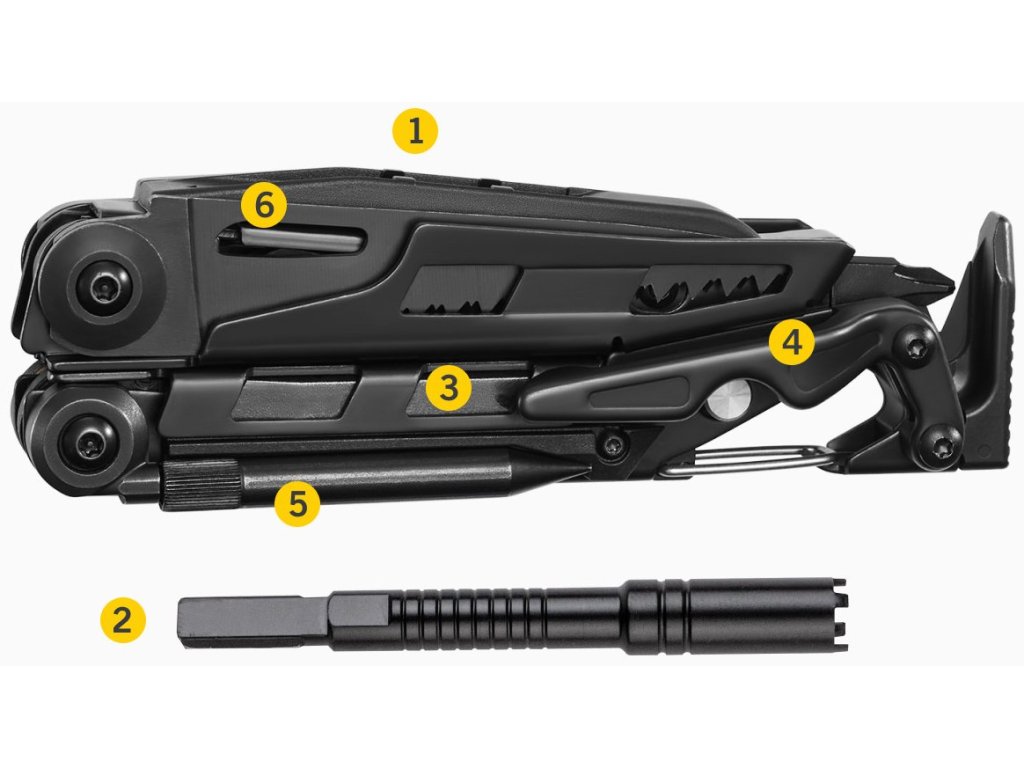 1
6
4
3
5
2