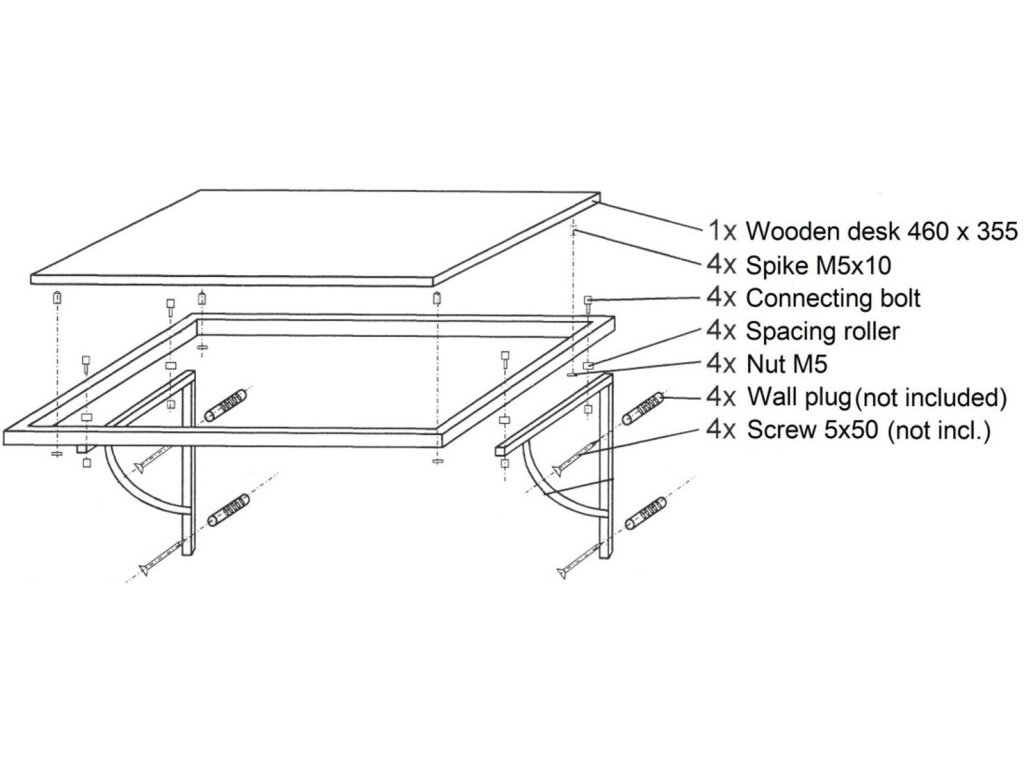 1x Wooden desk 460 x 355
4x Spike M5x10
4x Connecting bolt
4x Spacing roller
4x Nut M5
4x Wall plug (not included)
4x Screw 5x50 (not incl.)