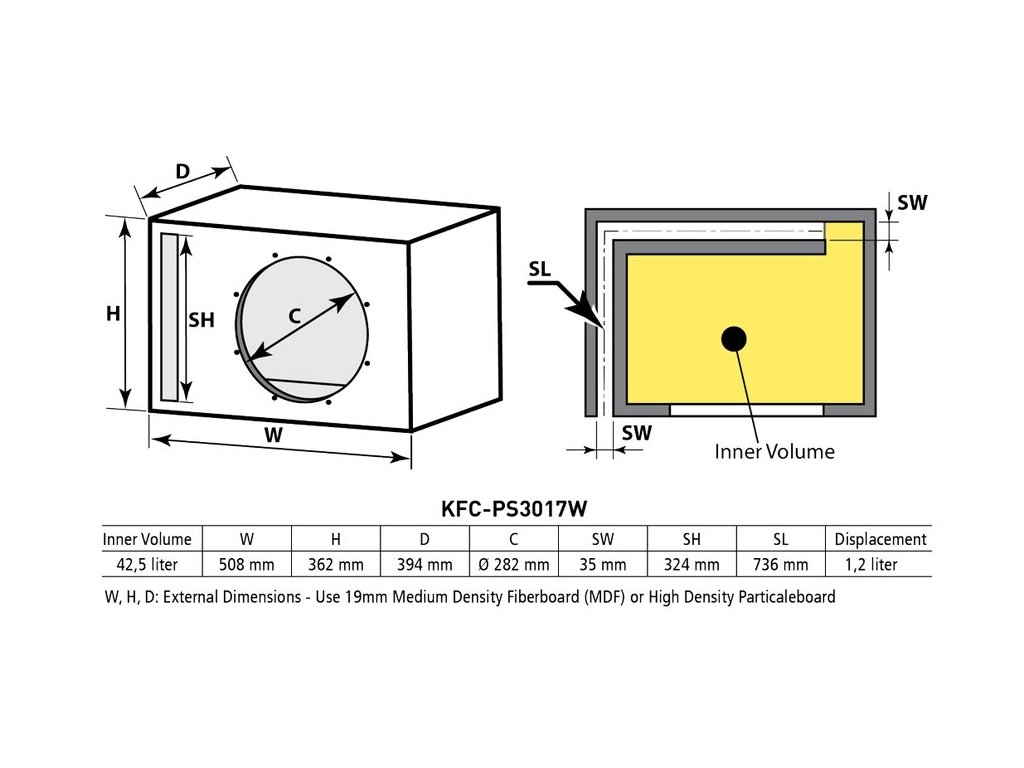 D

H

SH

C

W

SW

SL

SW

Inner Volume

KFC-PS3017W

| Inner Volume | W | H | D | C | SW | SH | SL | Displacement |
|---|---|---|---|---|---|---|---|---|
| 42,5 liter | 508 mm | 362 mm | 394 mm | Ø 282 mm | 35 mm | 324 mm | 736 mm | 1,2 liter |

W, H, D: External Dimensions - Use 19mm Medium Density Fiberboard (MDF) or High Density Particaleboard