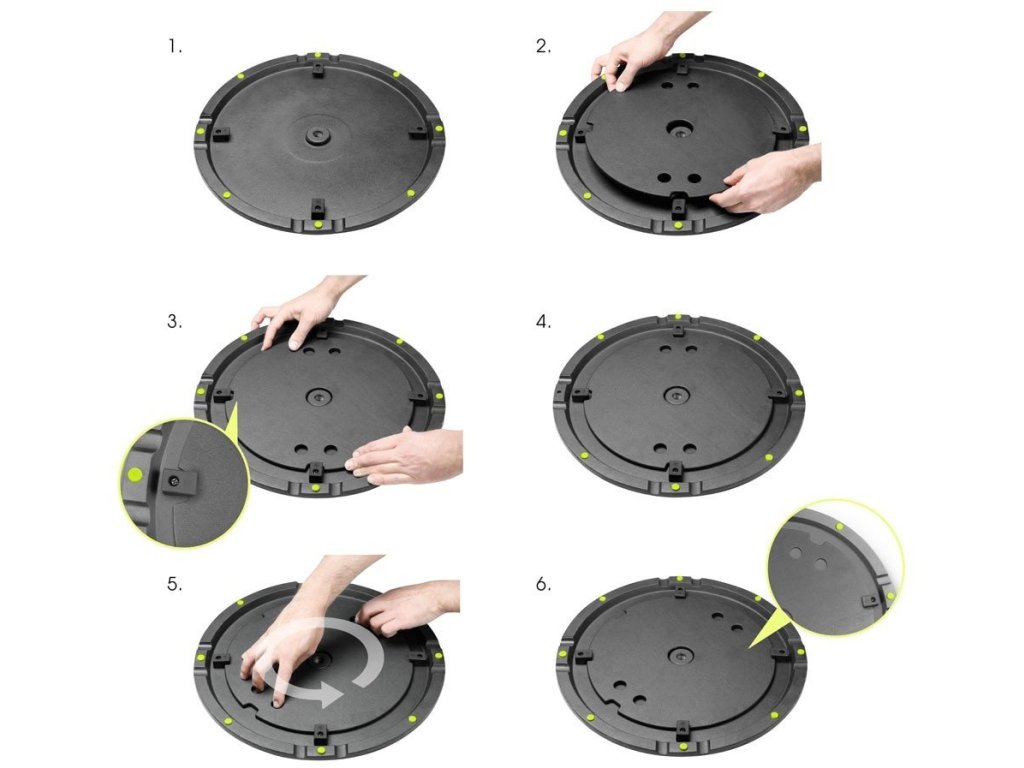 1.

2.

3.

4.

5.

6.