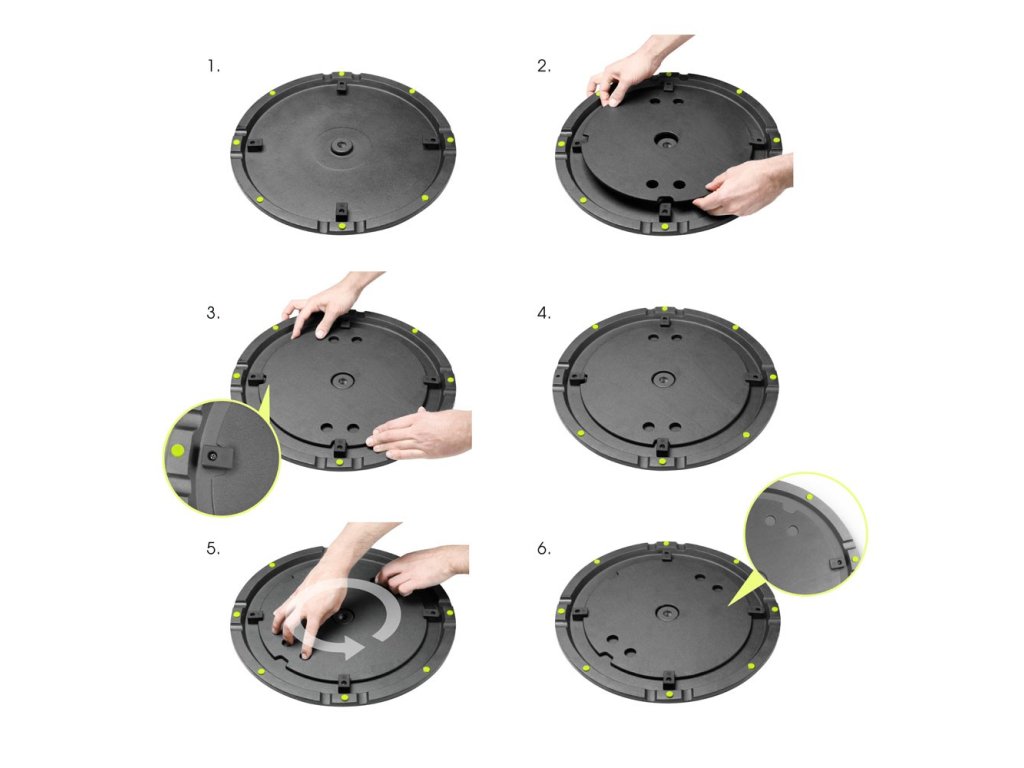 1.

2.

3.

4.

5.

6.