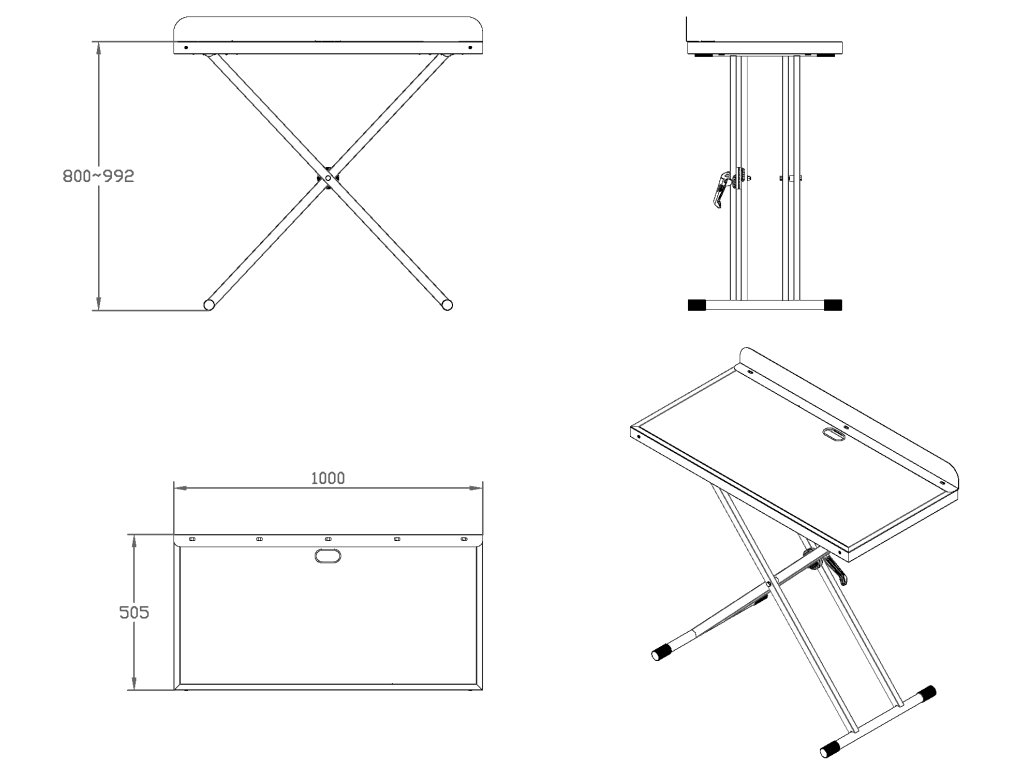 800~992

1000

505