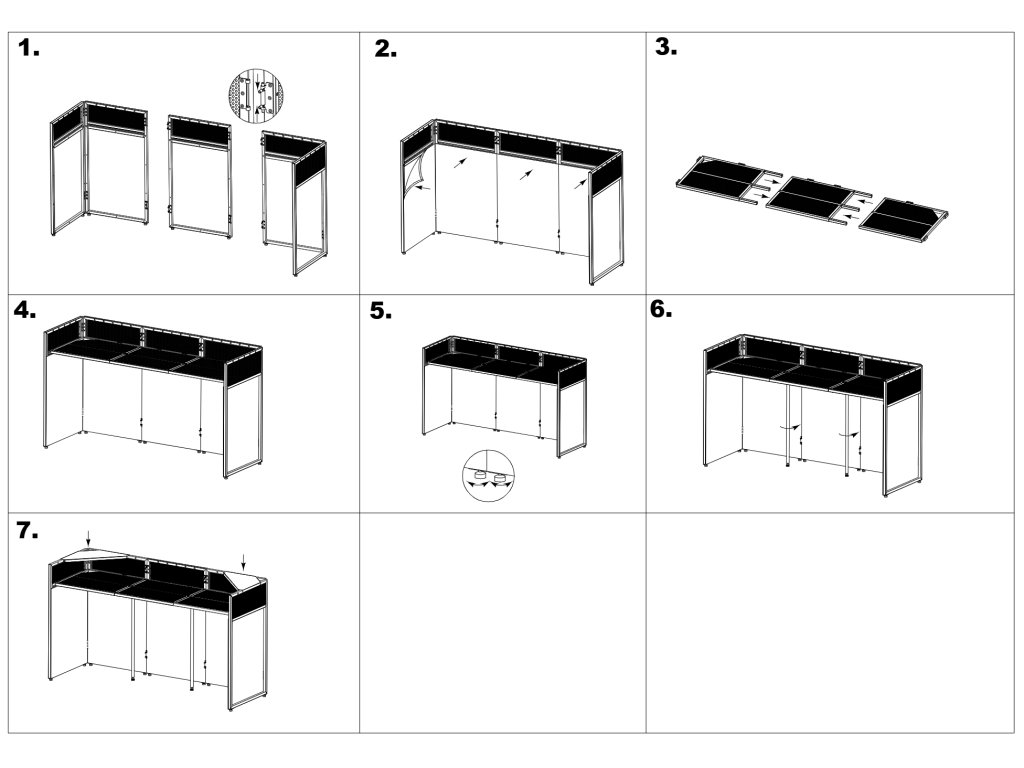 1.

2.

3.

4.

5.

6.

7.