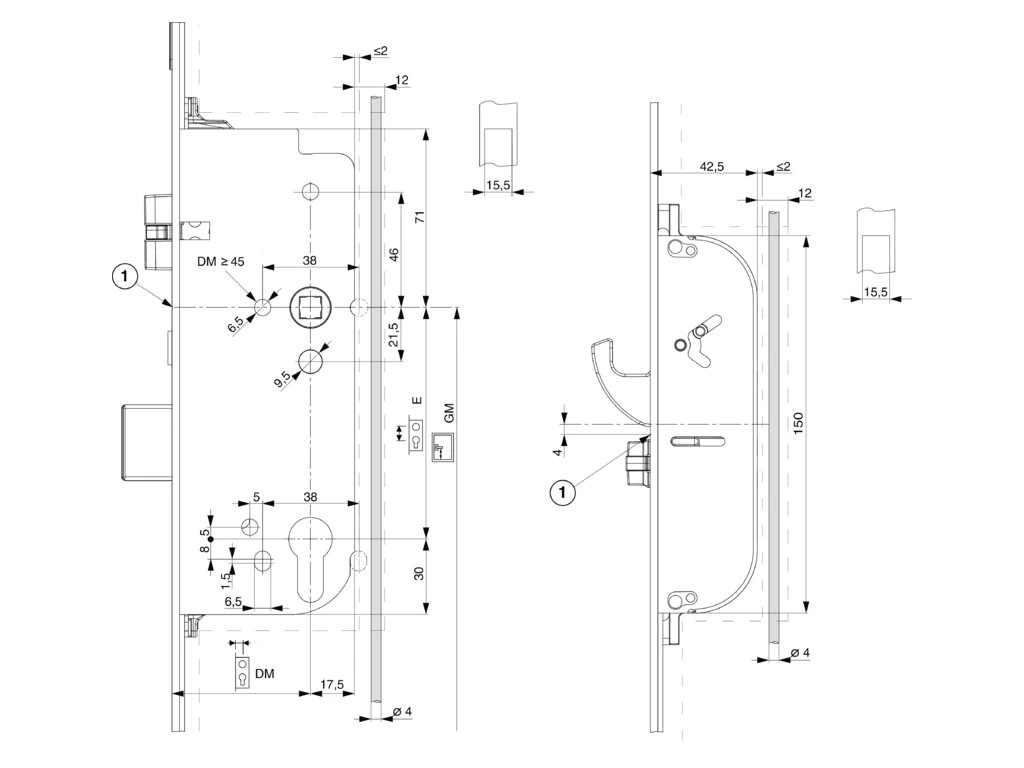 ≤2
12
15,5
71
46
DM ≥ 45
38
1
6,5
21,5
9,5
E
GM
5
38
5
8
1,5
6,5
30
DM
17,5
ø 4
42,5
≤2
12
15,5
150
4
1
ø 4