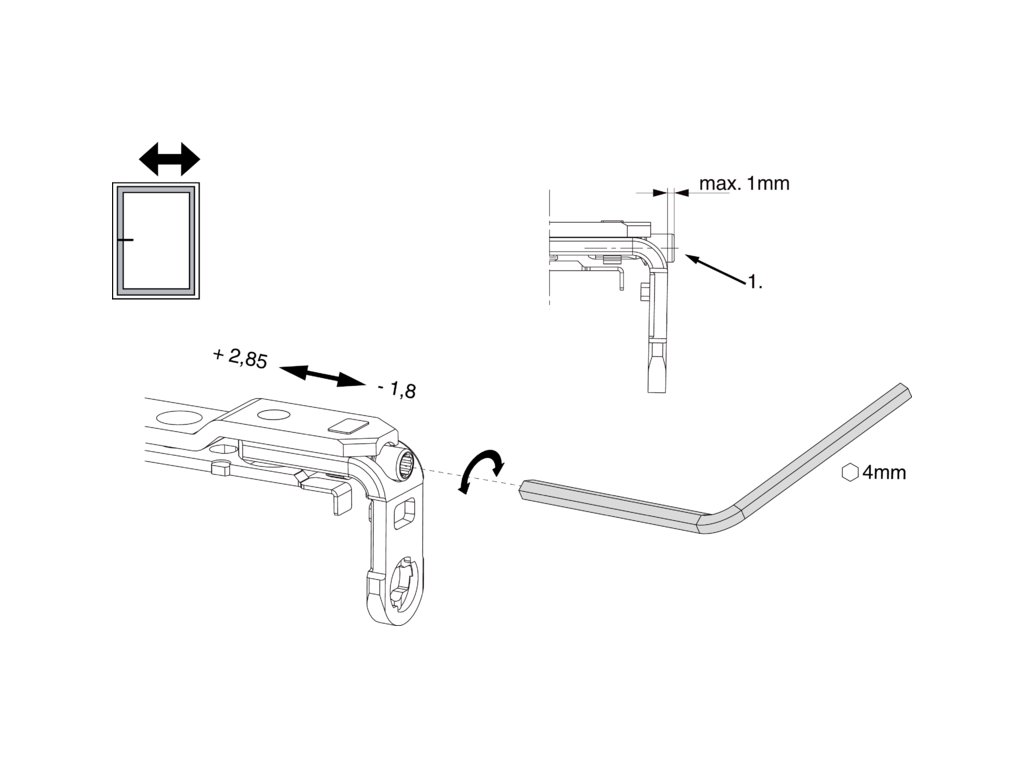 max. 1mm

1.

+ 2,85

- 1,8

4mm