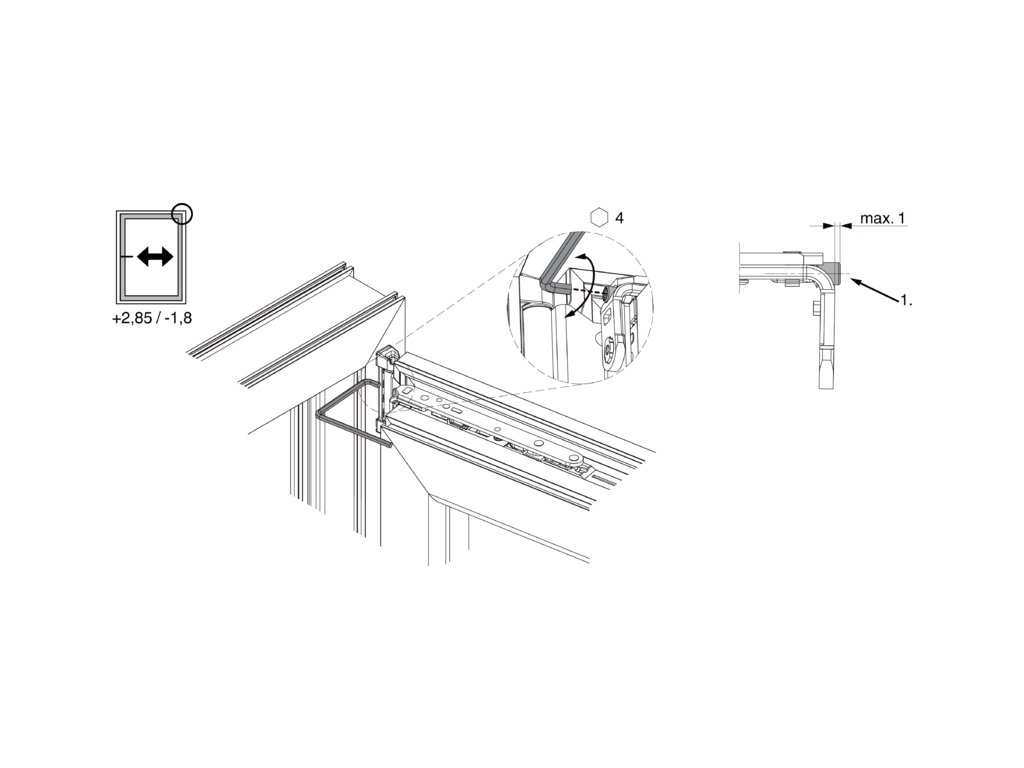 +2,85 / -1,8

4

max. 1

1.