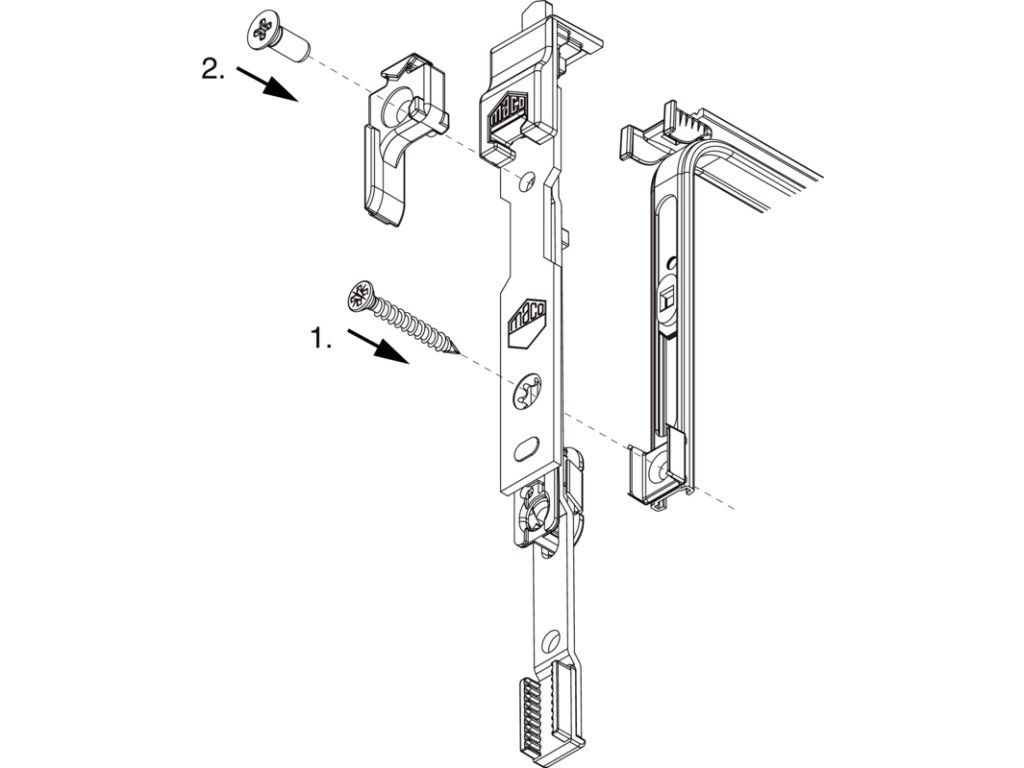 2.

maco

maco

1.