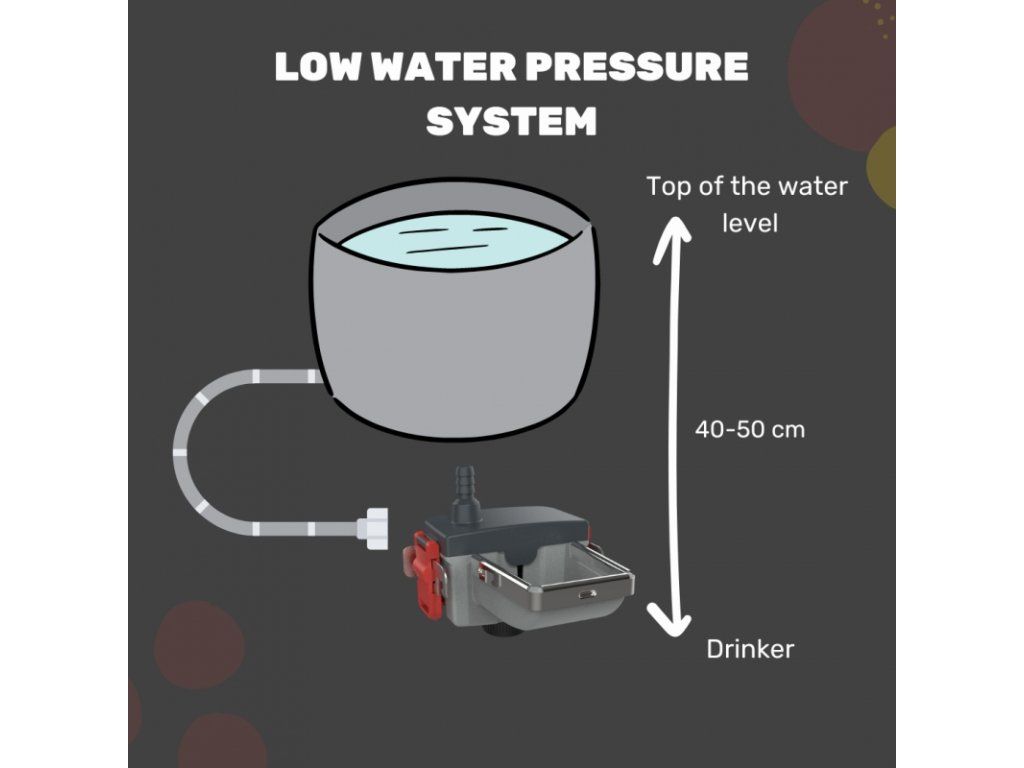 LOW WATER PRESSURE SYSTEM

Top of the water level

40-50 cm

Drinker