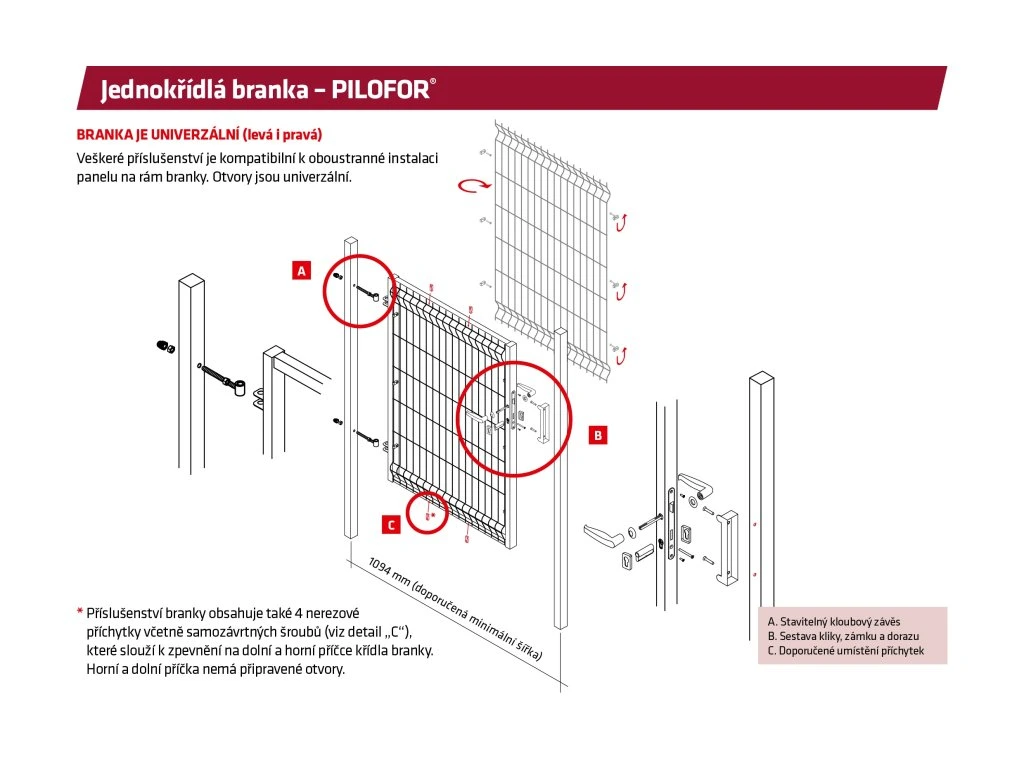 Jednokřídlá branka – PILOFOR®

BRANKA JE UNIVERZÁLNÍ (levá i pravá)

Veškeré příslušenství je kompatibilní k oboustranné instalaci panelu na rám branky. Otvory jsou univerzální.

A

B

C

1094 mm (doporučená minimální šířka)

* Příslušenství branky obsahuje také 4 nerezové příchytky včetně samozávrtných šroubů (viz detail „C“), které slouží k zpevnění na dolní a horní příčce křídla branky. Horní a dolní příčka nemá připravené otvory.

A. Stavitelný kloubový závěs
B. Sestava kliky, zámku a dorazu
C. Doporučené umístění příchytek