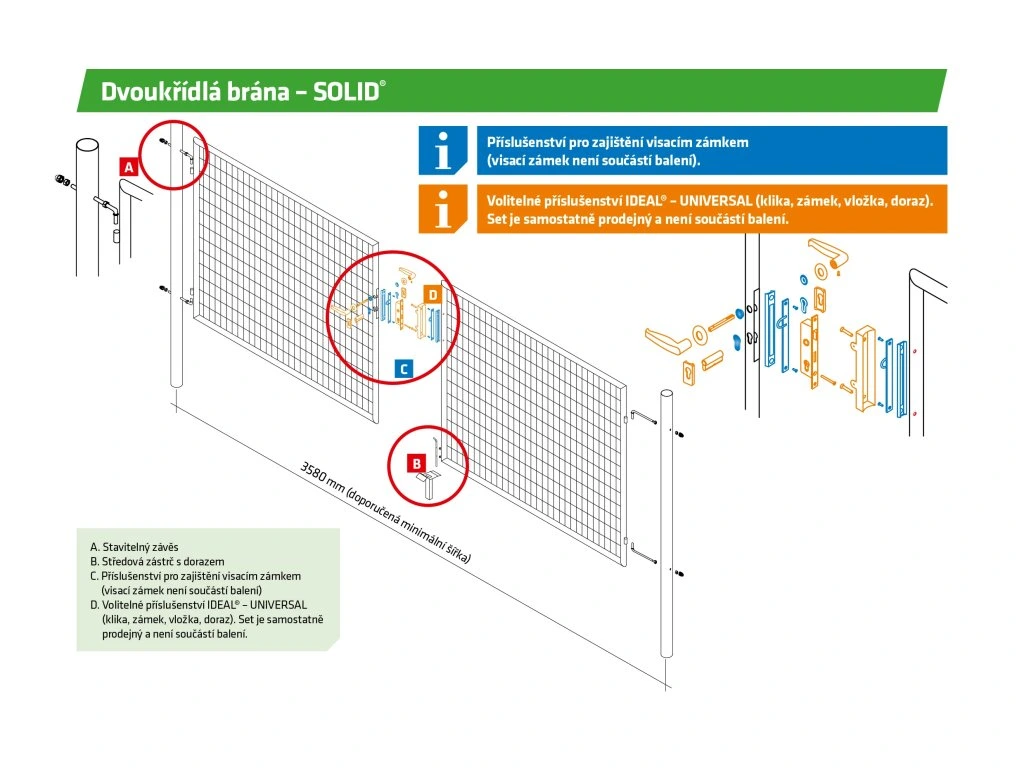 Dvoukřídlá brána – SOLID®

i Příslušenství pro zajištění visacím zámkem (visací zámek není součástí balení).

i Volitelné příslušenství IDEAL® – UNIVERSAL (klika, zámek, vložka, doraz). Set je samostatně prodejný a není součástí balení.

A

D

C

B

3580 mm (doporučená minimální šířka)

A. Stavitelný závěs
B. Středová zástrč s dorazem
C. Příslušenství pro zajištění visacím zámkem (visací zámek není součástí balení)
D. Volitelné příslušenství IDEAL® – UNIVERSAL (klika, zámek, vložka, doraz). Set je samostatně prodejný a není součástí balení.