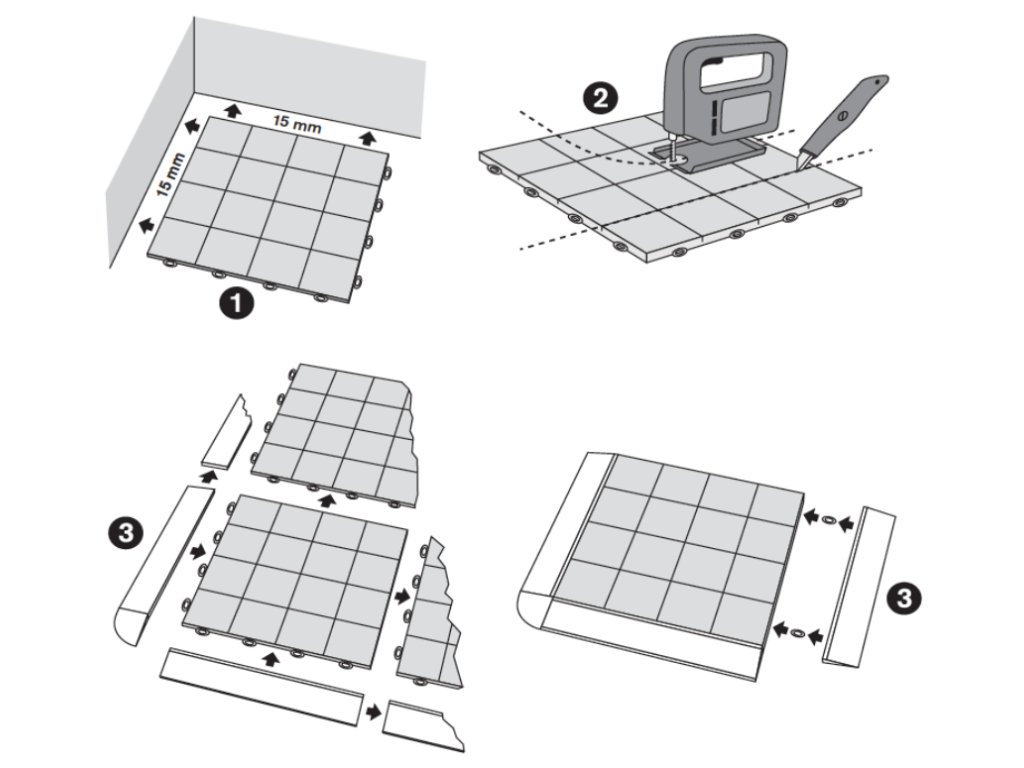 15 mm
15 mm
1
2
3
3