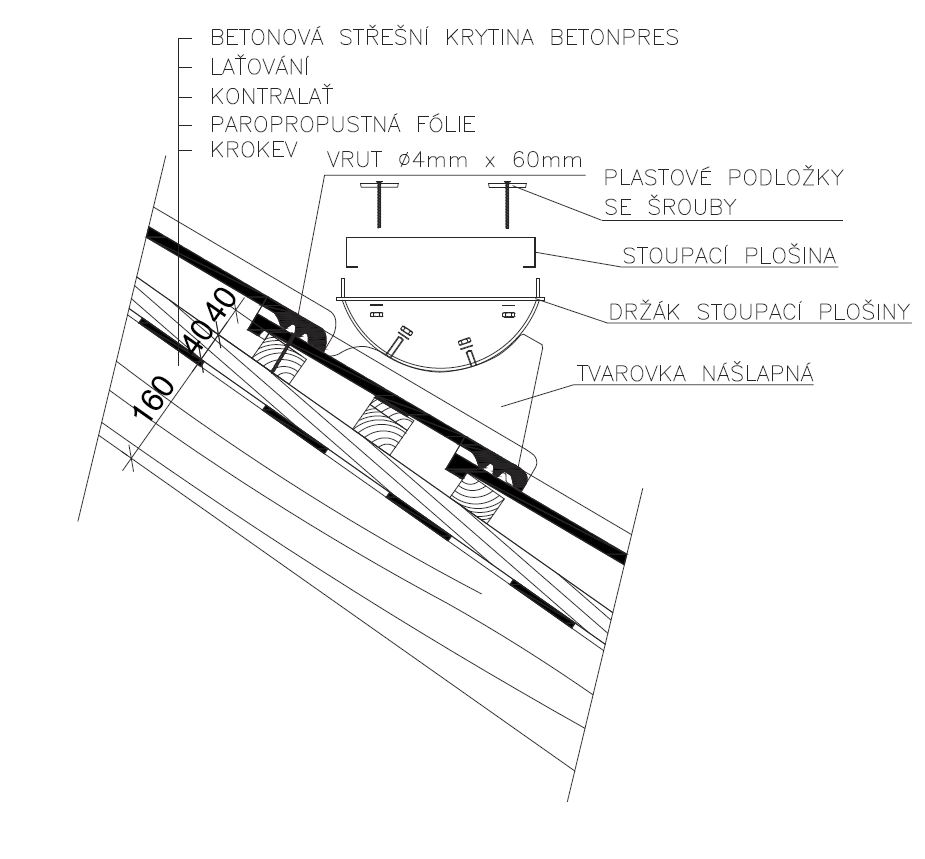 BETONOVÁ STŘEŠNÍ KRYTINA BETONPRES
LAŤOVÁNÍ
KONTRALAŤ
PAROPROPUSTNÁ FÓLIE
KROKEV

VRUT ø4mm x 60mm

PLASTOVÉ PODLOŽKY SE ŠROUBY

STOUPACÍ PLOŠINA

DRŽÁK STOUPACÍ PLOŠINY

TVAROVKA NÁŠLAPNÁ

40
40
160