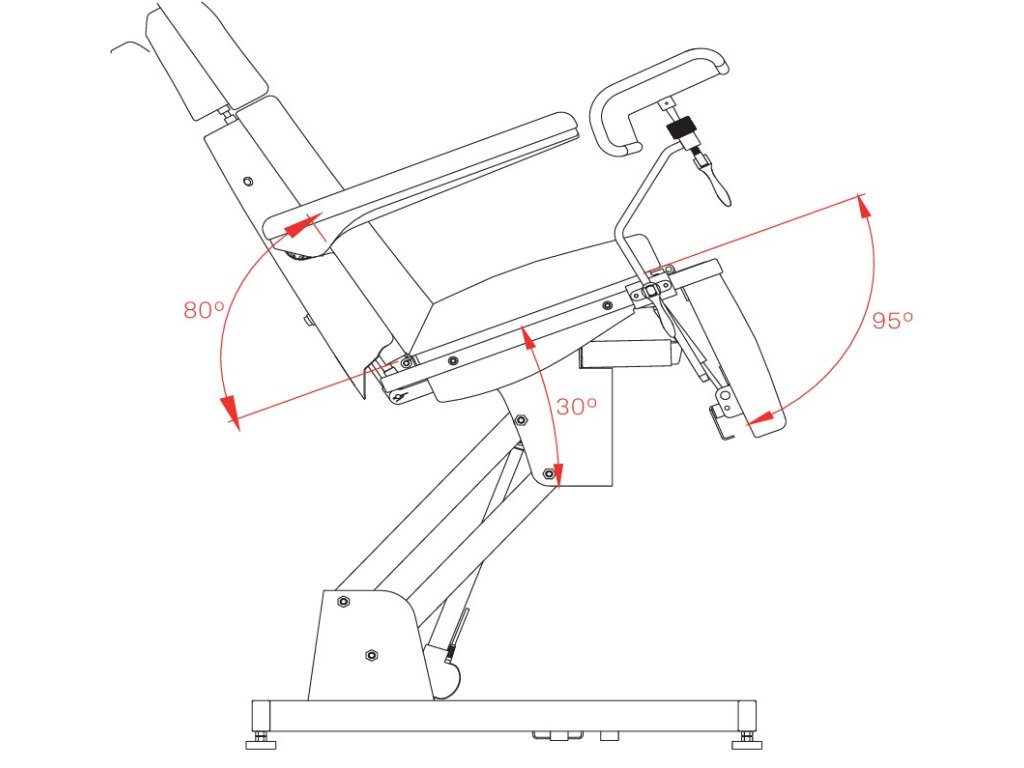 80º

30º

95º