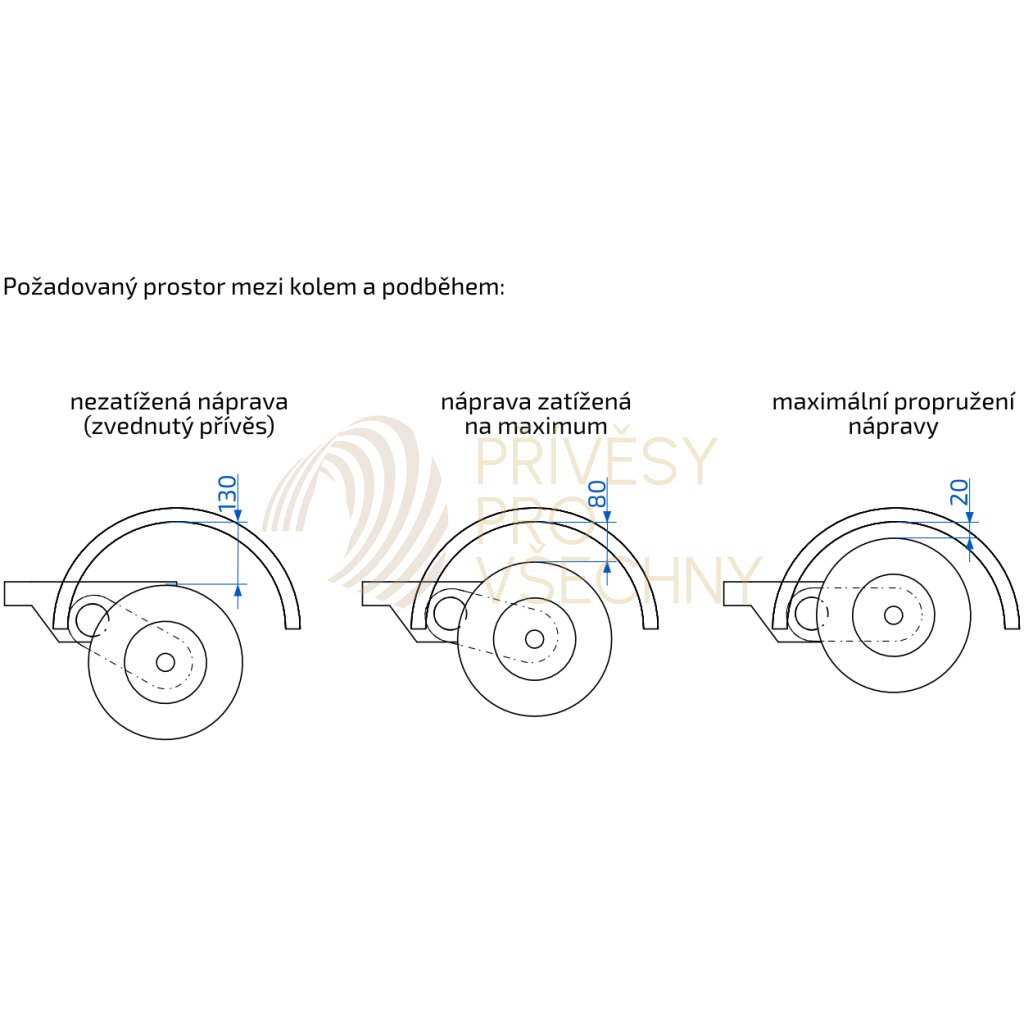 Požadovaný prostor mezi kolem a podběhem:

nezatížená náprava
(zvednutý přívěs)

130

náprava zatížená
na maximum

80

maximální propružení
nápravy

20

PŘÍVĚSY
PRO
VŠECHNY