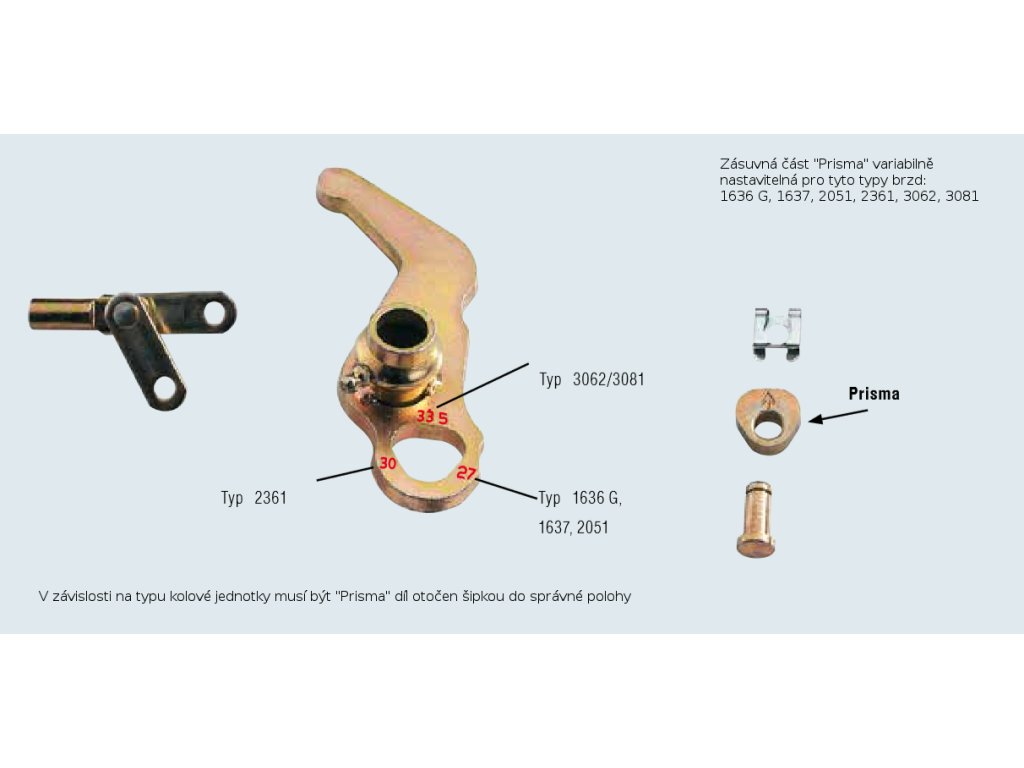 Zásuvná část "Prisma" variabilně nastavitelná pro tyto typy brzd:
1636 G, 1637, 2051, 2361, 3062, 3081

Typ 3062/3081

33 5

Prisma

30

27

Typ 2361

Typ 1636 G, 1637, 2051

V závislosti na typu kolové jednotky musí být "Prisma" díl otočen šipkou do správné polohy