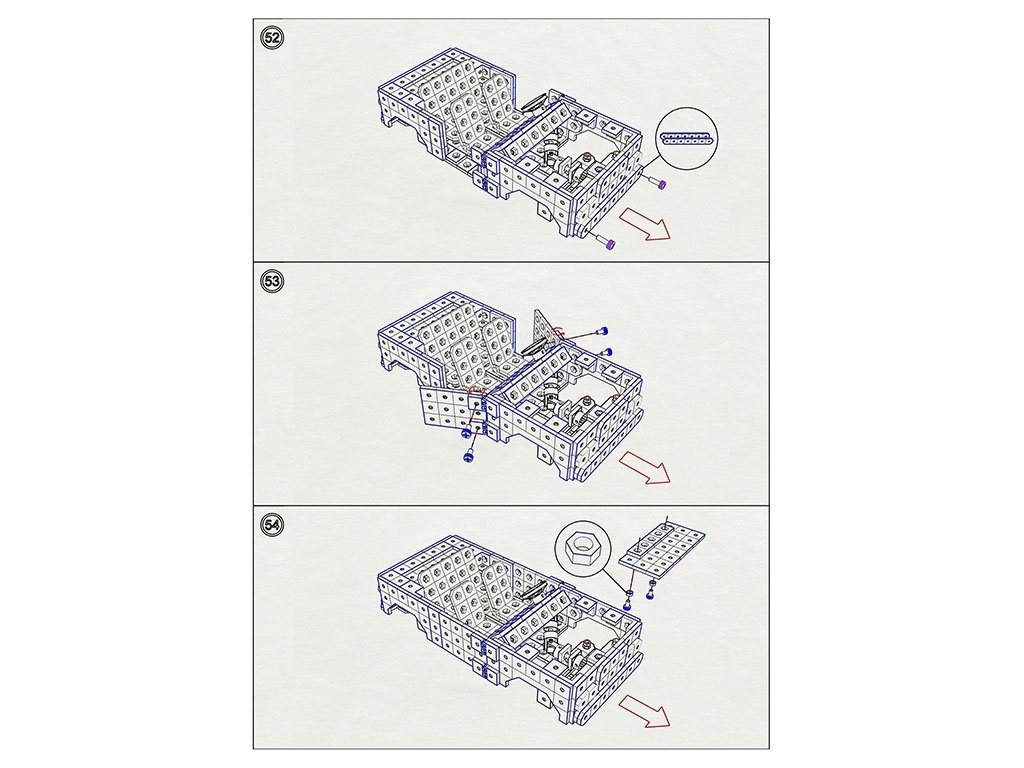 52

53

54