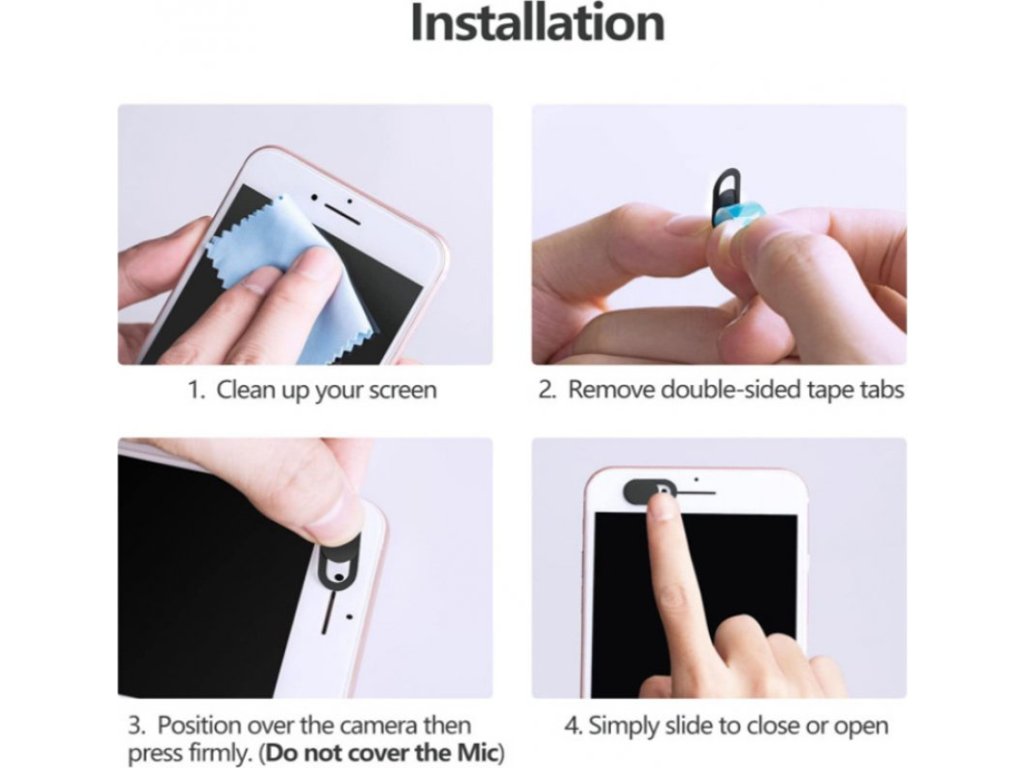 Installation

1. Clean up your screen

2. Remove double-sided tape tabs

3. Position over the camera then press firmly. (Do not cover the Mic)

4. Simply slide to close or open