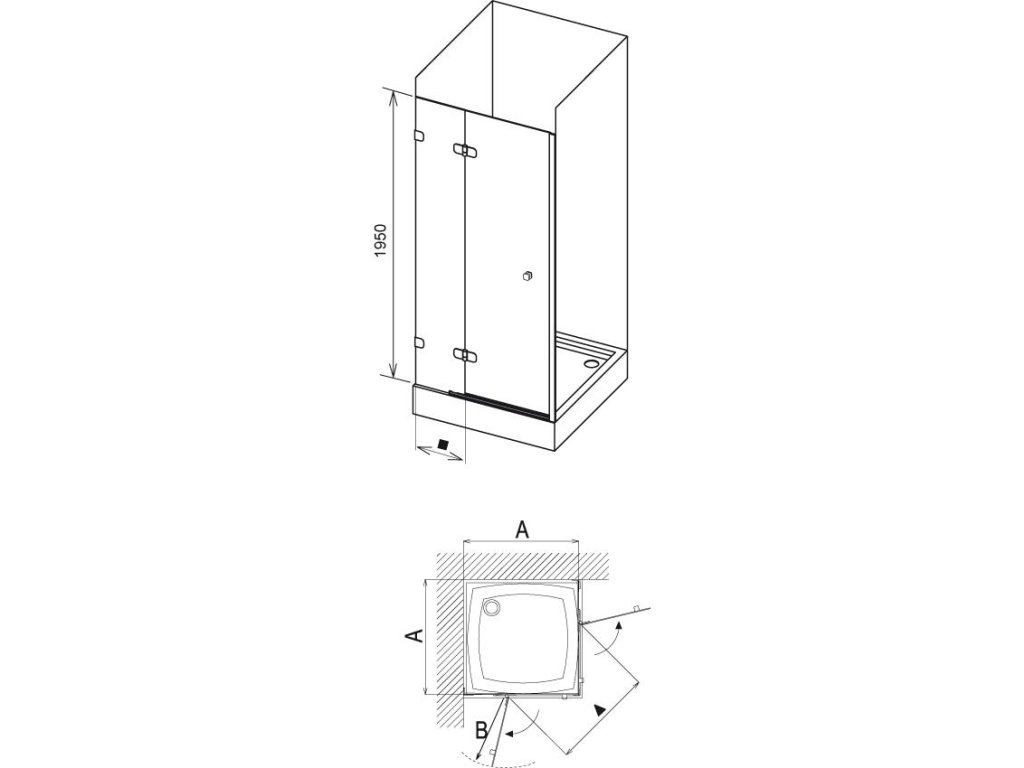 1950

A

A

B