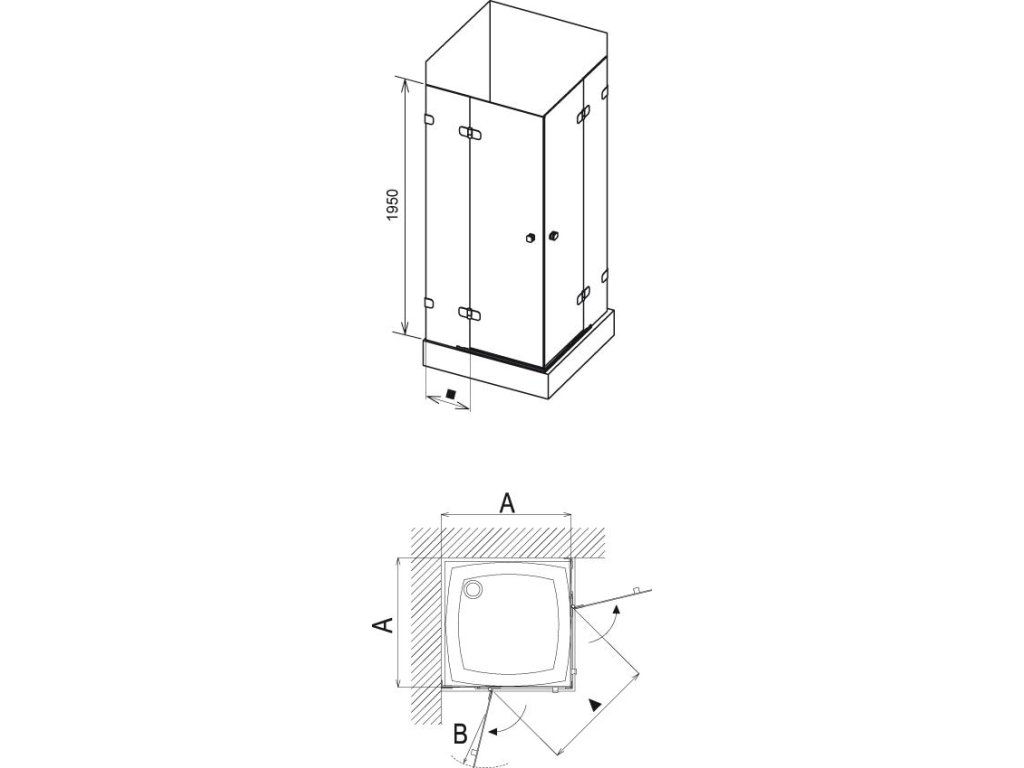 1950

A

A

B