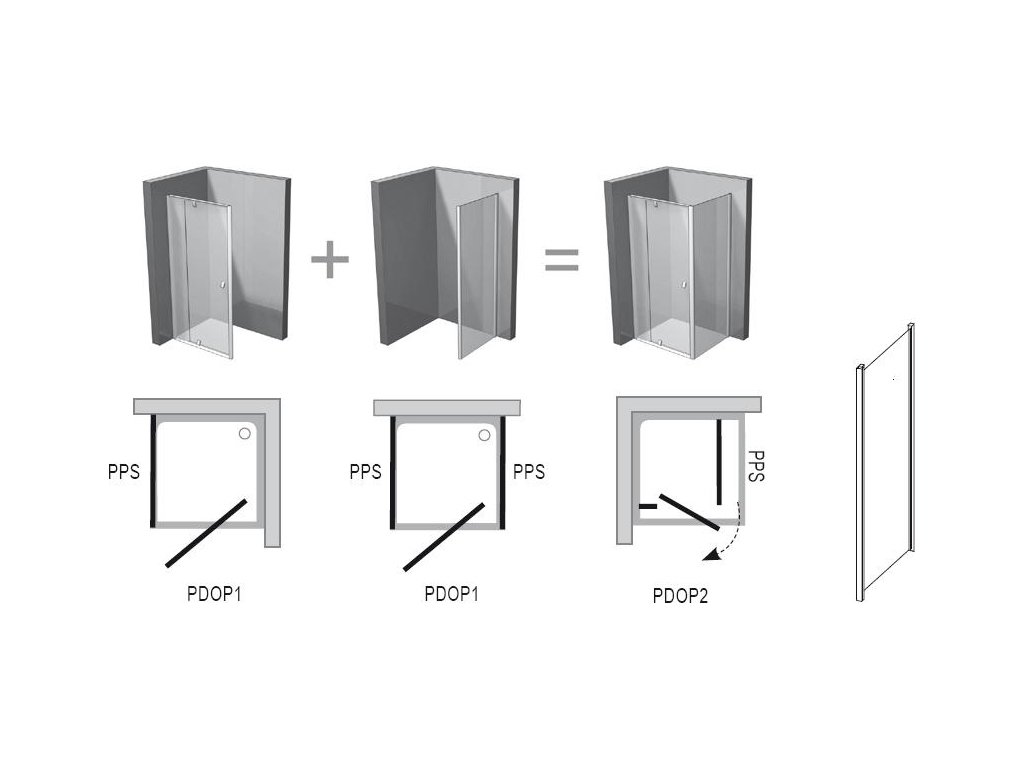 +
=
PPS
PDOP1
PPS
PPS
PDOP1
PPS
PDOP2