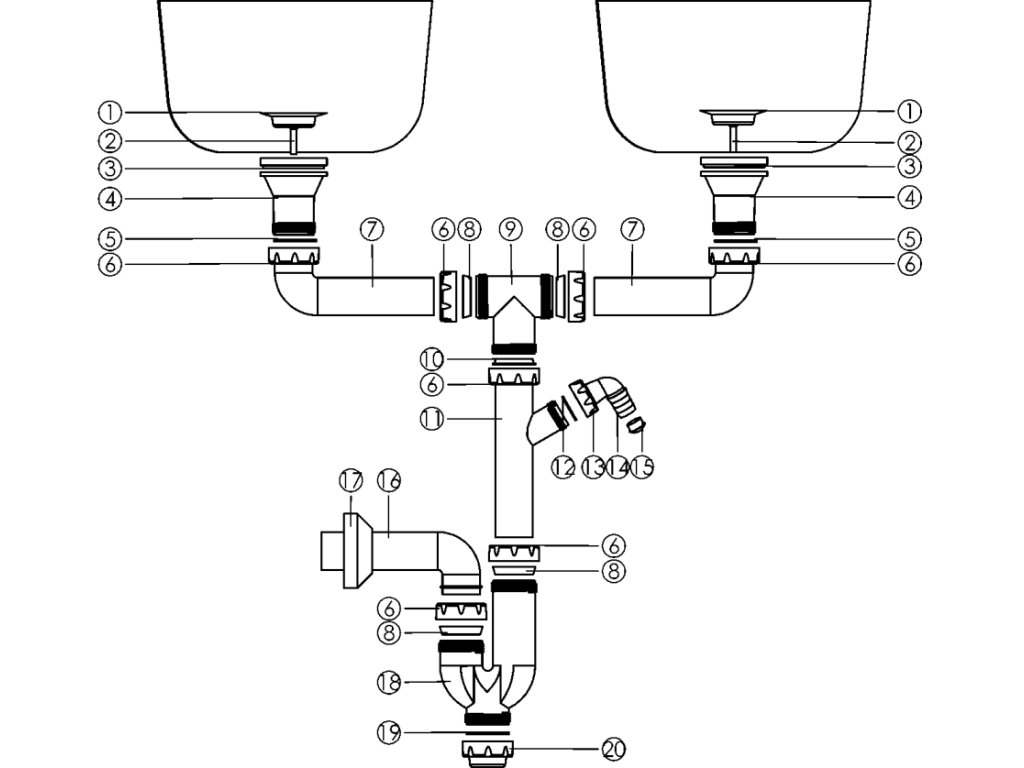 1
2
3
4
5
6
7
6
8
9
8
6
7
1
2
3
4
5
6
10
6
11
12
13
14
15
17
16
6
8
6
8
18
19
20