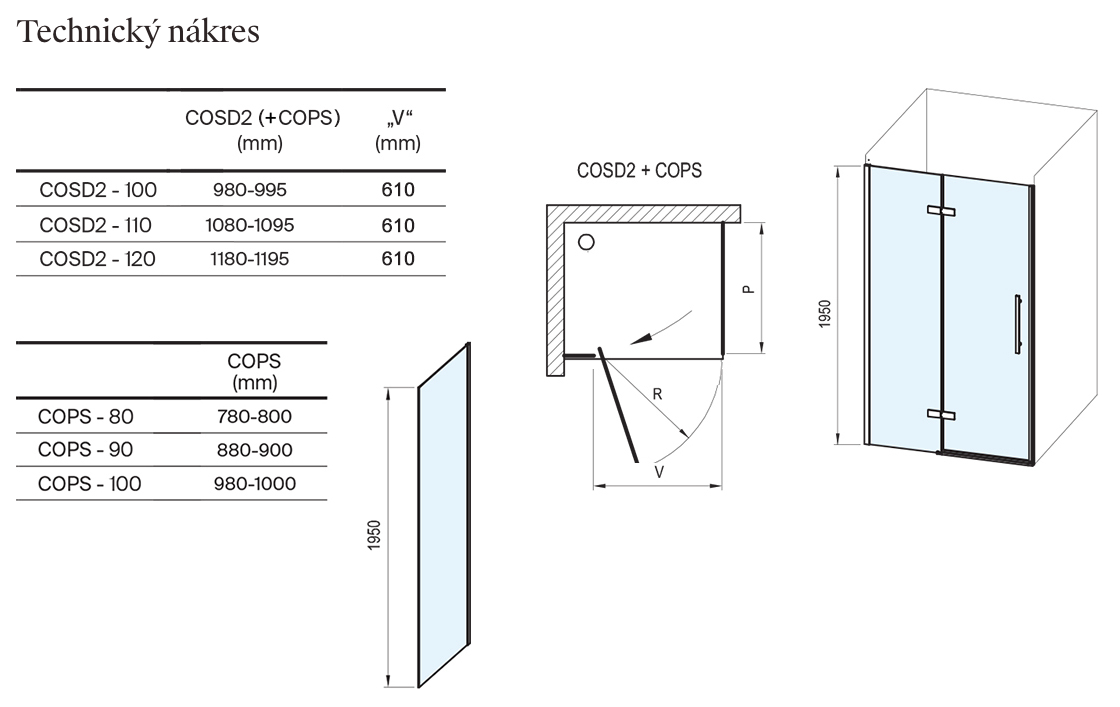 Technický nákres

| | COSD2 (+COPS) (mm) | „V“ (mm) |
|---|---|---|
| COSD2 - 100 | 980-995 | 610 |
| COSD2 - 110 | 1080-1095 | 610 |
| COSD2 - 120 | 1180-1195 | 610 |

| | COPS (mm) |
|---|---|
| COPS - 80 | 780-800 |
| COPS - 90 | 880-900 |
| COPS - 100 | 980-1000 |

1950

COSD2 + COPS

P

R

V

1950