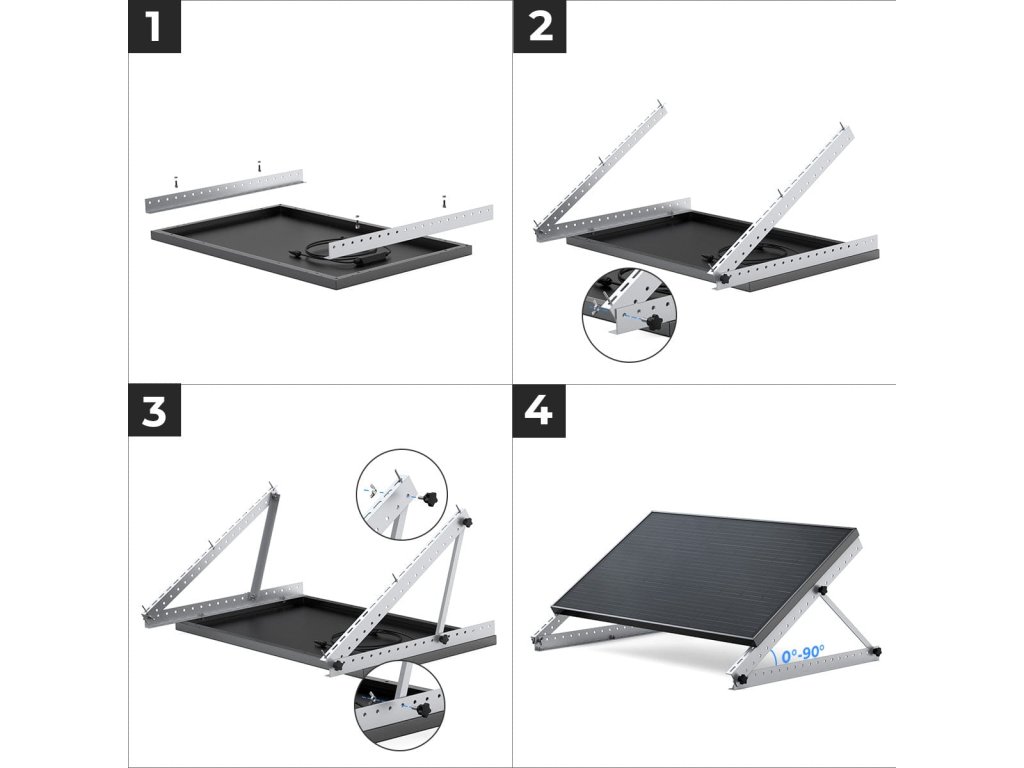 1

2

3

4

0°-90°