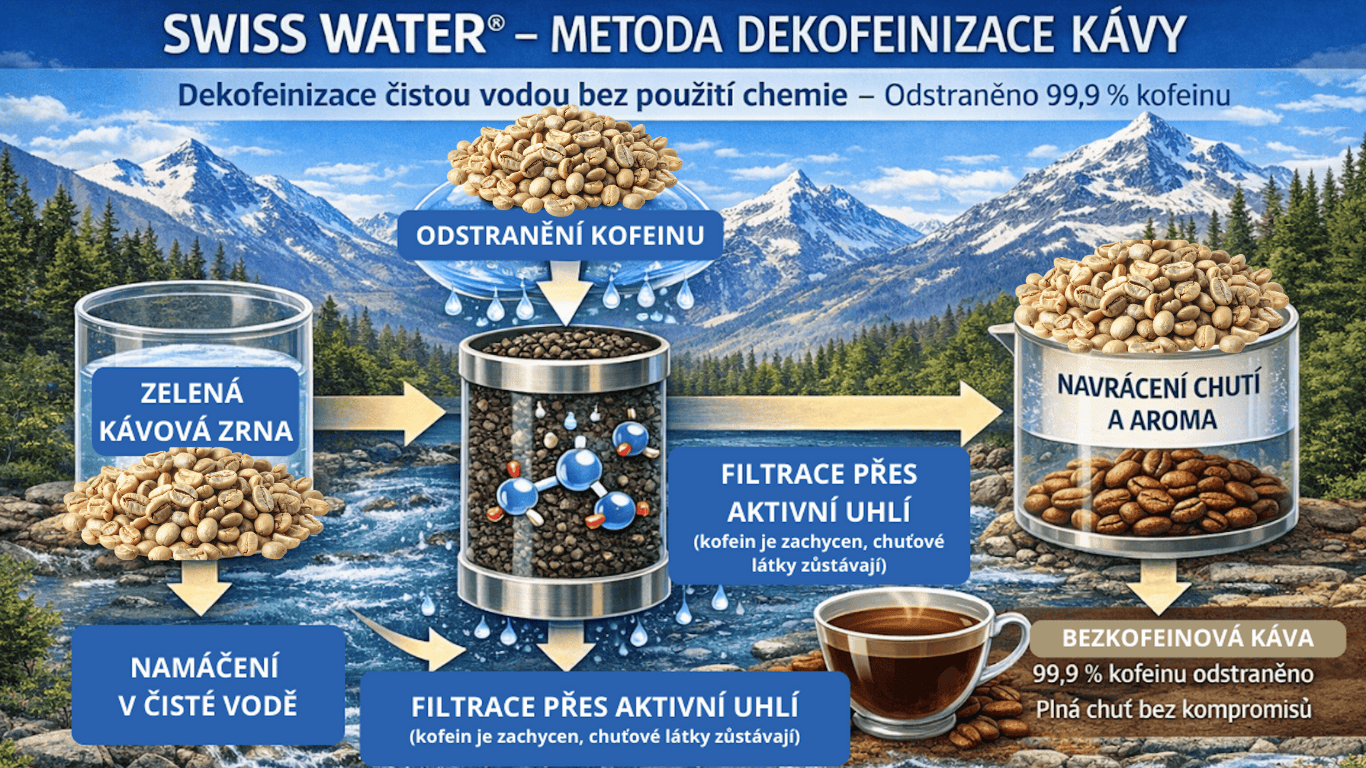 SWISS WATER® – METODA DEKOFEINIZACE KÁVY

Dekofeinizace čistou vodou bez použití chemie – Odstraněno 99,9 % kofeinu

ODSTRANĚNÍ KOFEINU

ZELENÁ KÁVOVÁ ZRNA

NAVRÁCENÍ CHUTÍ A AROMA

FILTRACE PŘES AKTIVNÍ UHLÍ
(kofein je zachycen, chuťové látky zůstávají)

NAMÁČENÍ V ČISTÉ VODĚ

FILTRACE PŘES AKTIVNÍ UHLÍ
(kofein je zachycen, chuťové látky zůstávají)

BEZKOFEINOVÁ KÁVA
99,9 % kofeinu odstraněno
Plná chuť bez kompromisů