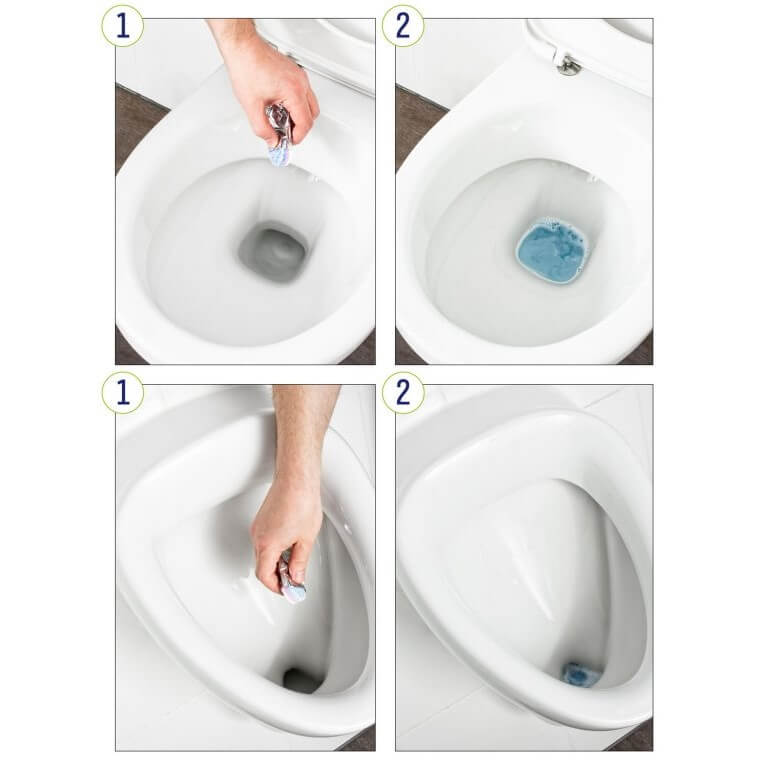 1

2

1

2