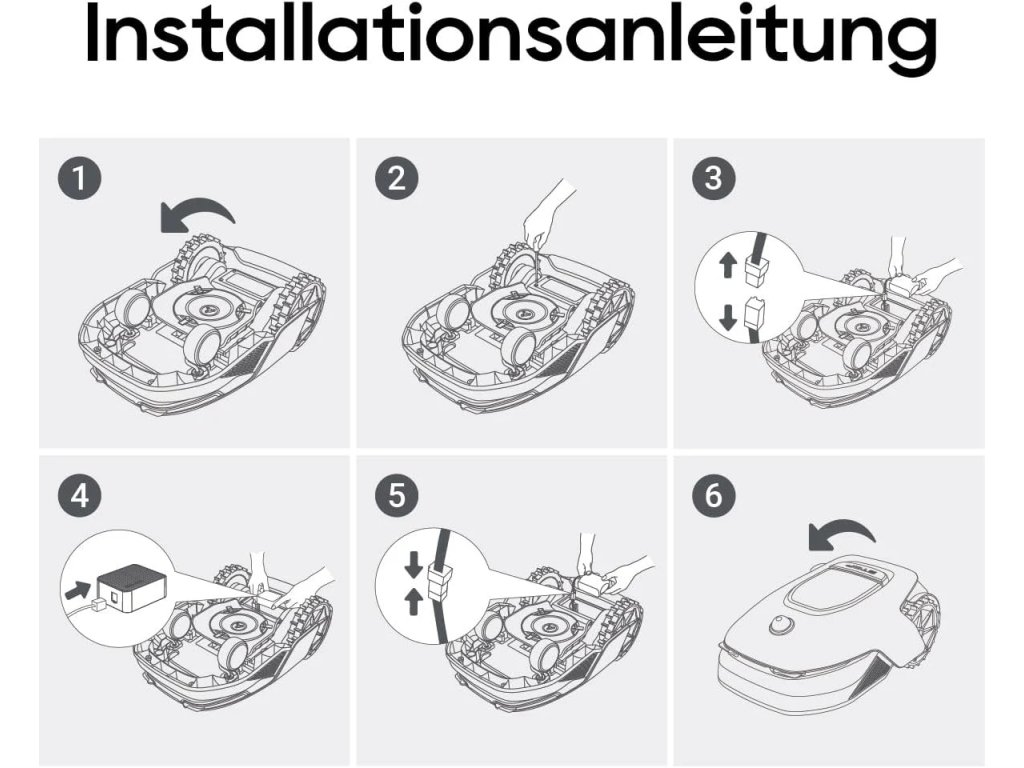 Installationsanleitung

1

2

3

4

5

6