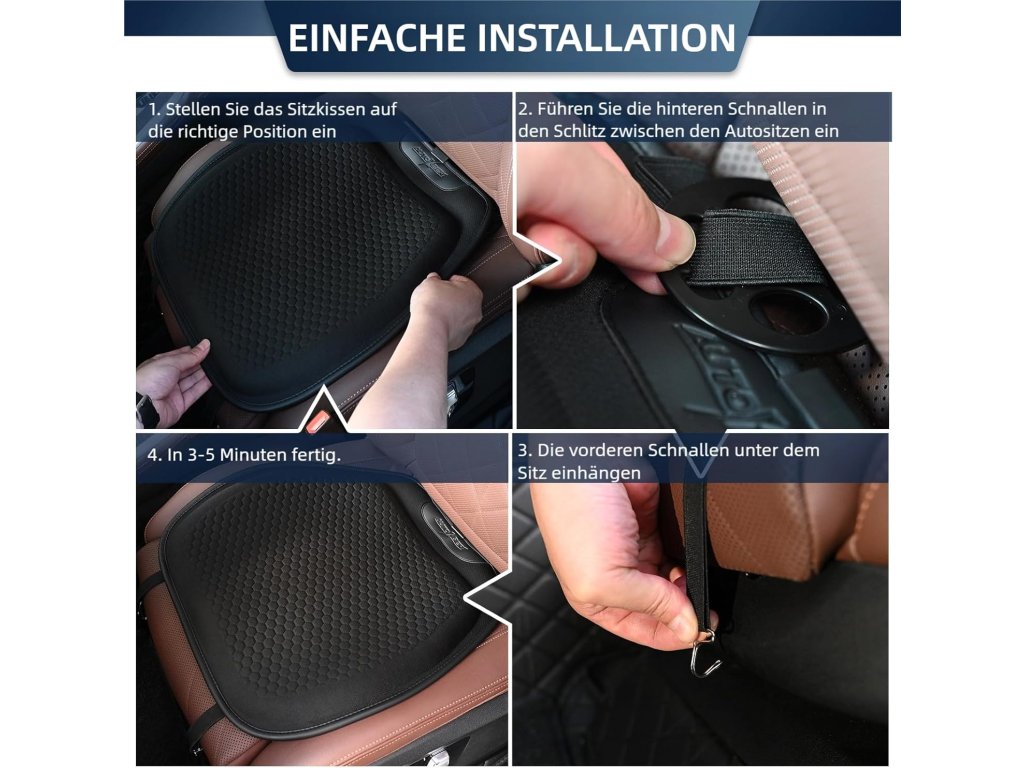 EINFACHE INSTALLATION

1. Stellen Sie das Sitzkissen auf die richtige Position ein

2. Führen Sie die hinteren Schnallen in den Schlitz zwischen den Autositzen ein

4. In 3-5 Minuten fertig.

3. Die vorderen Schnallen unter dem Sitz einhängen