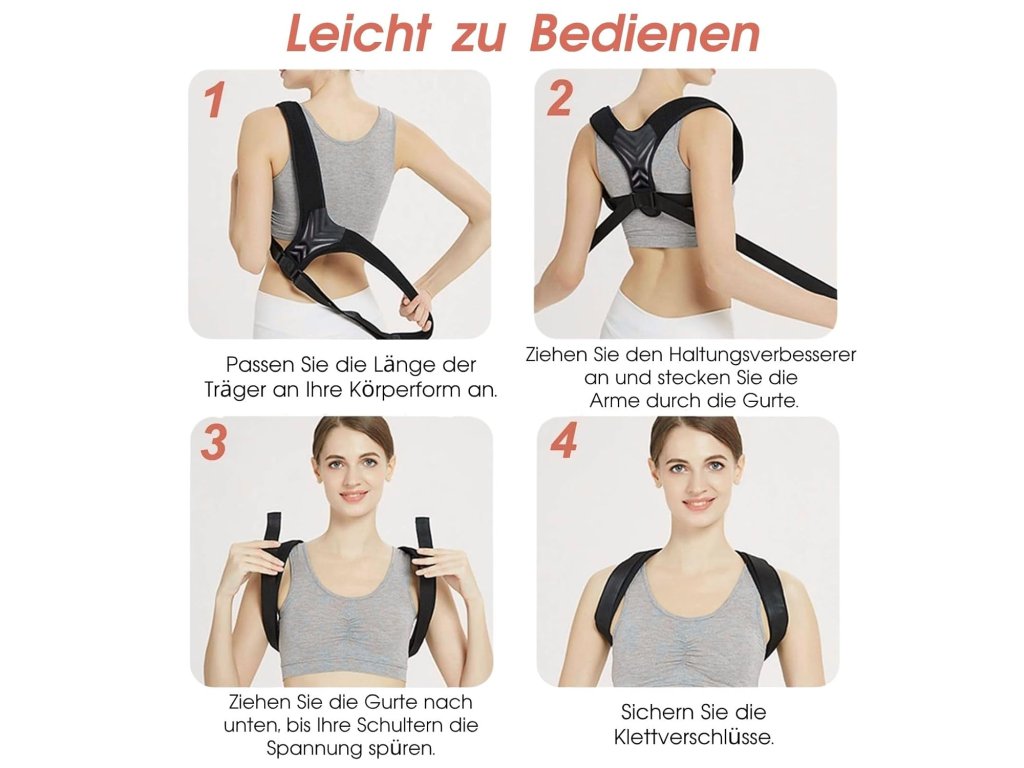 Leicht zu Bedienen

1

Passen Sie die Länge der Träger an Ihre Körperform an.

2

Ziehen Sie den Haltungsverbesserer an und stecken Sie die Arme durch die Gurte.

3

Ziehen Sie die Gurte nach unten, bis Ihre Schultern die Spannung spüren.

4

Sichern Sie die Klettverschlüsse.