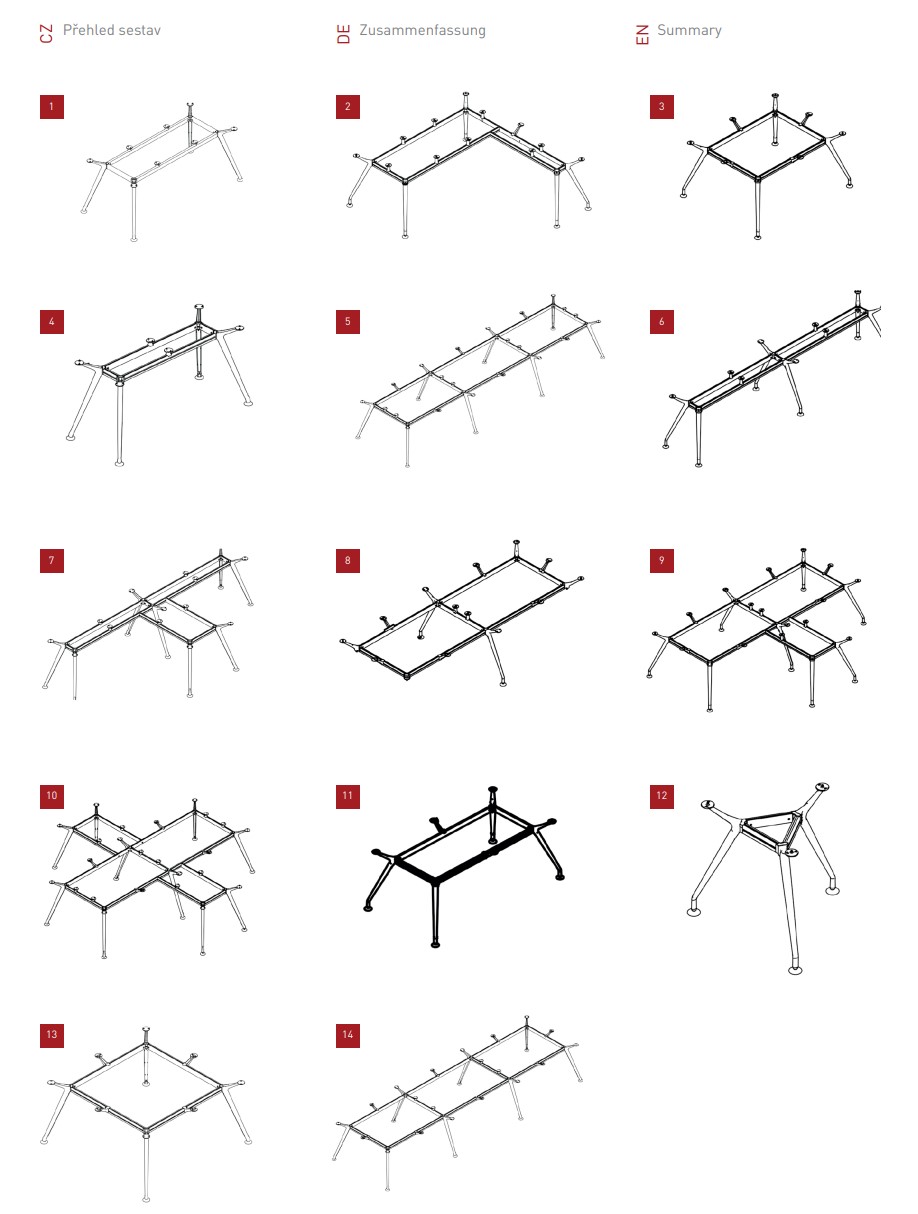 CZ Přehled sestav

DE Zusammenfassung

EN Summary

1

2

3

4

5

6

7

8

9

10

11

12

13

14