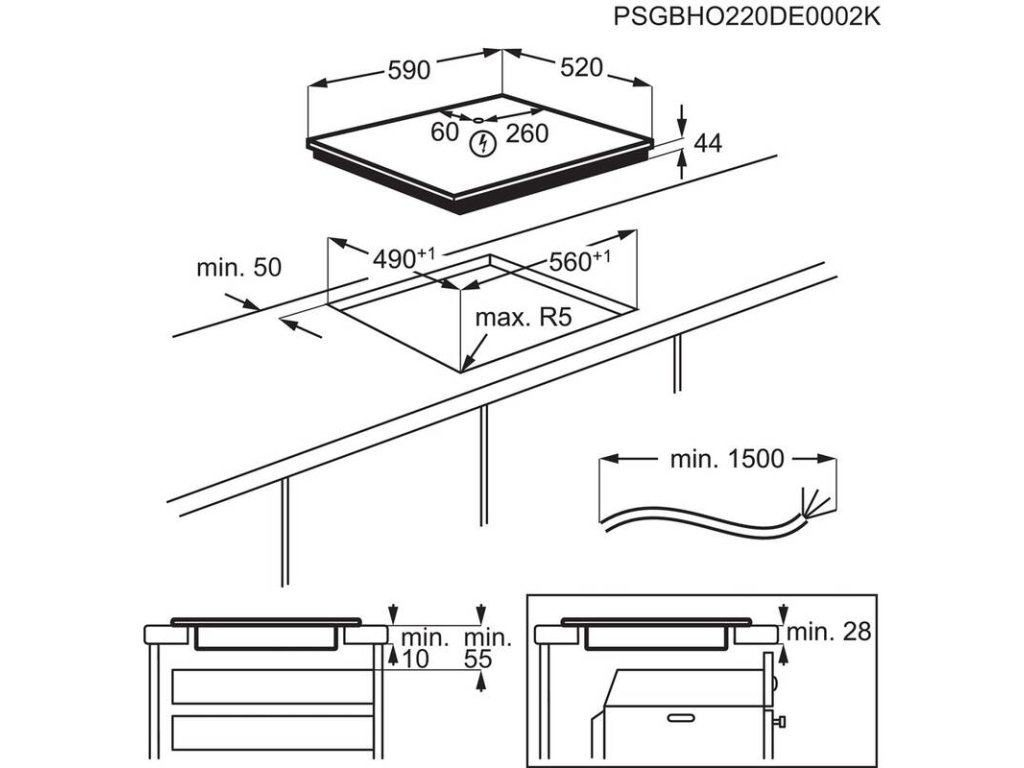 PSGBHO220DE0002K

590
520
60
260
44
min. 50
$490^{+1}$
$560^{+1}$
max. R5
min. 1500
min.
10
min.
55
min. 28