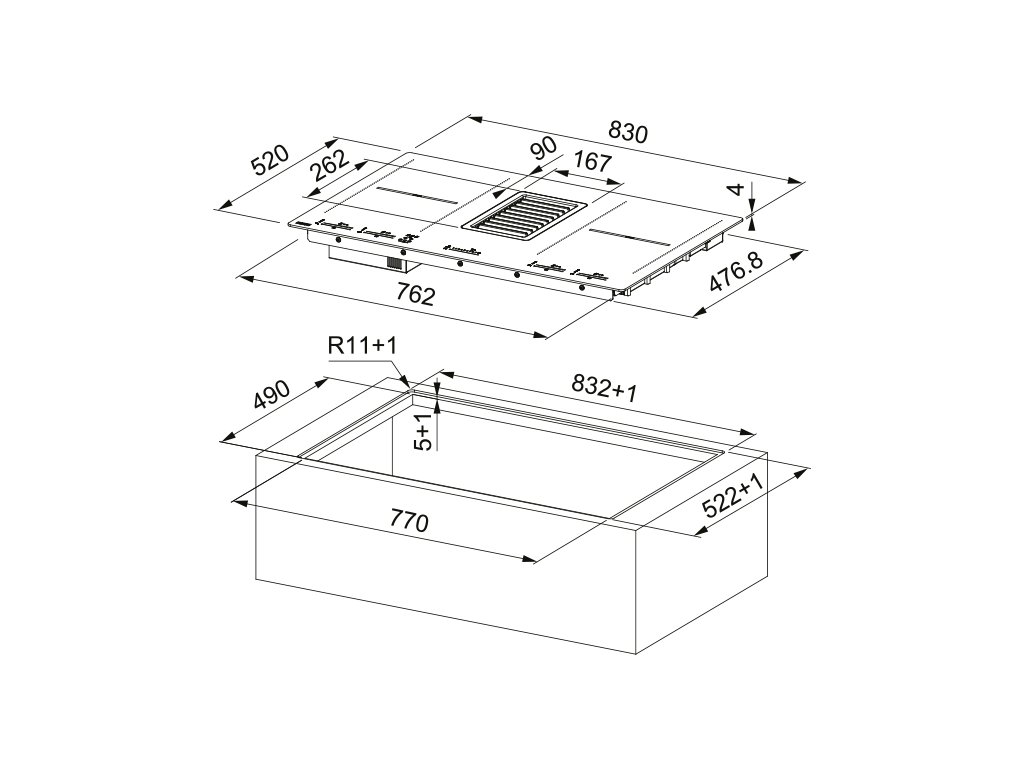 830
520
262
90
167
4
476.8
762
R11+1
490
832+1
5+1
522+1
770