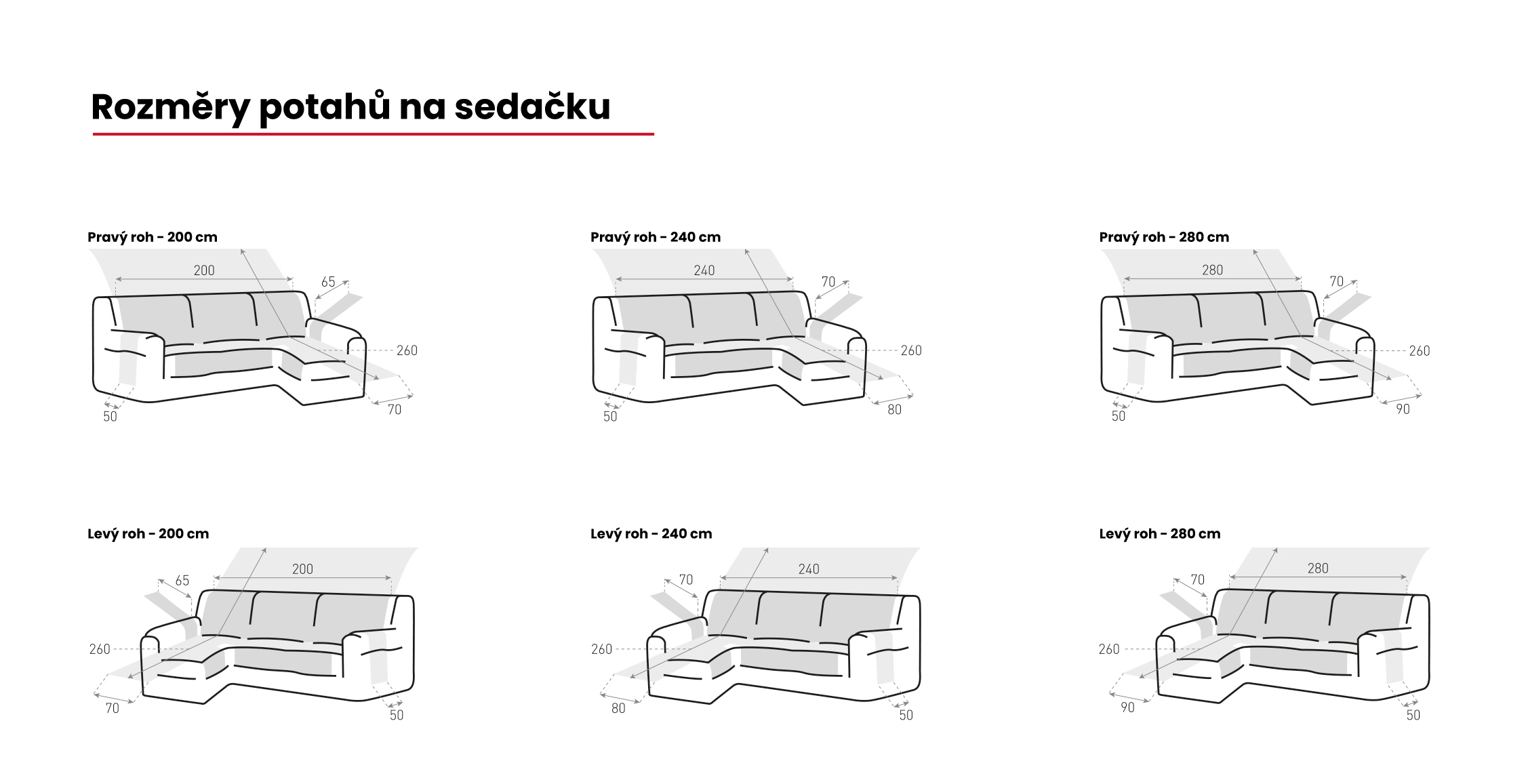 Rozměry potahů na sedačku

Pravý roh - 200 cm

200
65
260
50
70

Pravý roh - 240 cm

240
70
260
50
80

Pravý roh - 280 cm

280
70
260
50
90

Levý roh - 200 cm

65
200
260
70
50

Levý roh - 240 cm

70
240
260
80
50

Levý roh - 280 cm

70
280
260
90
50