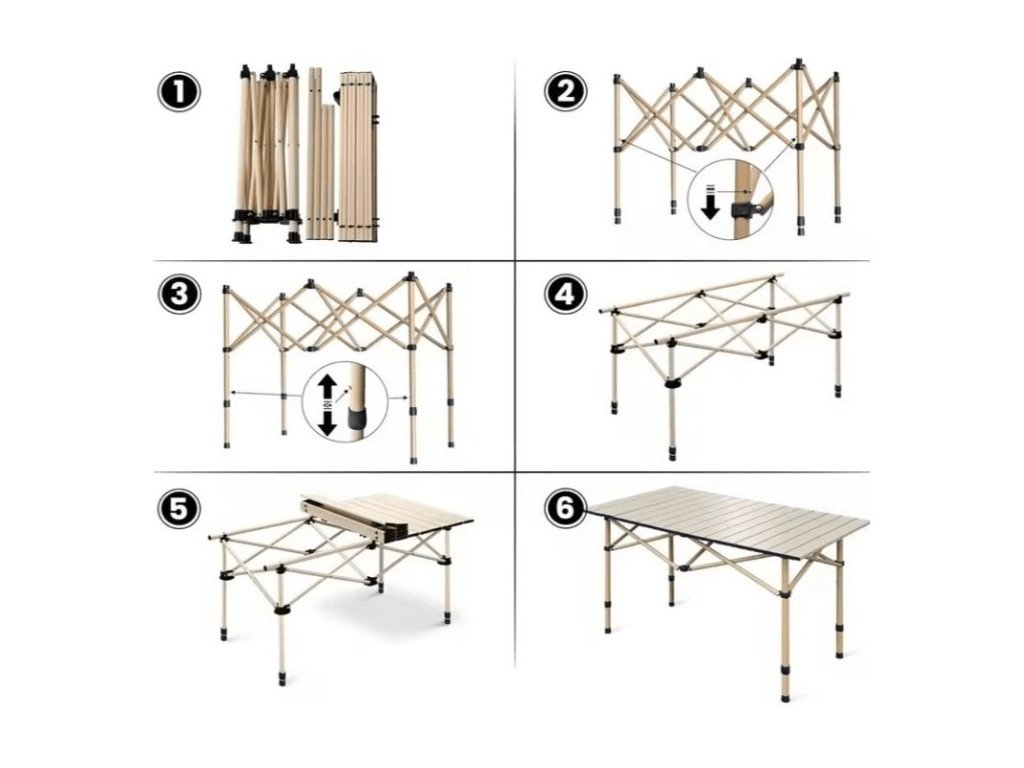 1

2

3

4

5

6