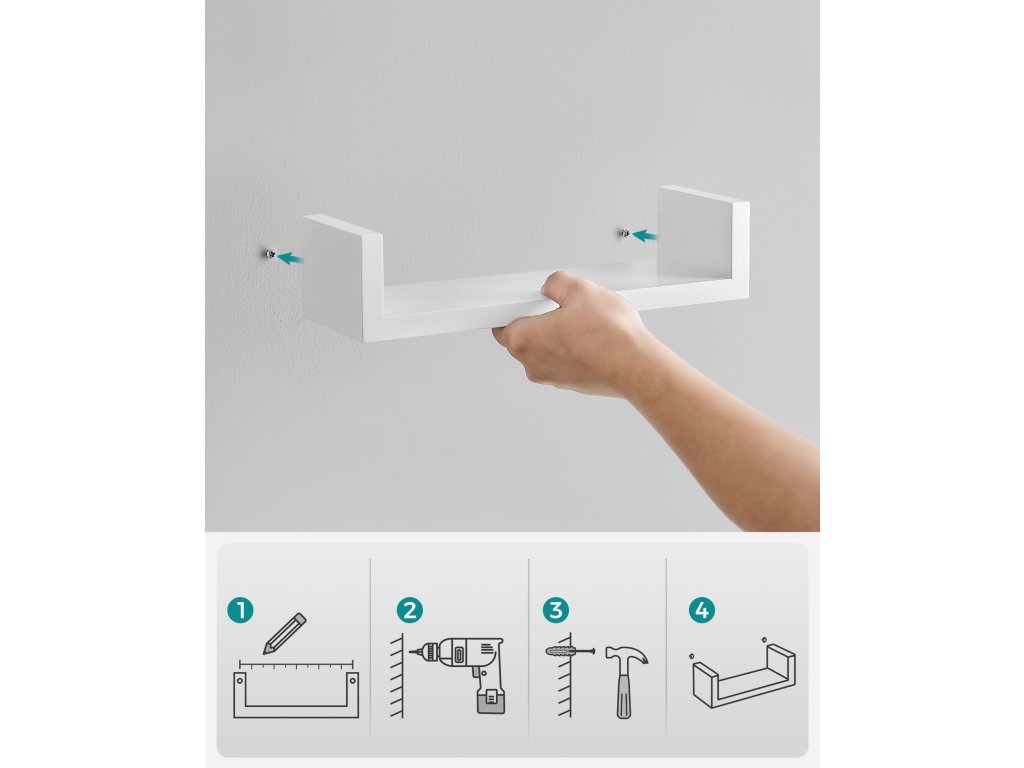 1

2

3

4