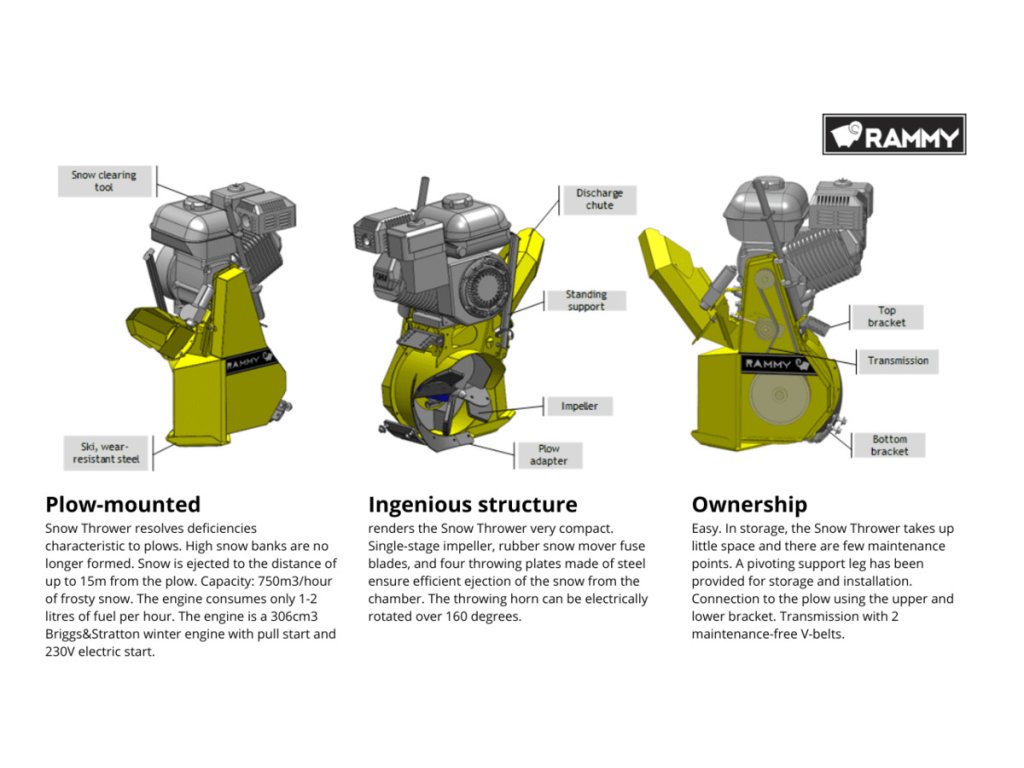 RAMMY

Snow clearing tool

RAMMY

Ski, wear-resistant steel

Discharge chute

Standing support

Impeller

Plow adapter

Top bracket

Transmission

RAMMY

Bottom bracket

Plow-mounted
Snow Thrower resolves deficiencies characteristic to plows. High snow banks are no longer formed. Snow is ejected to the distance of up to 15m from the plow. Capacity: 750m3/hour of frosty snow. The engine consumes only 1-2 litres of fuel per hour. The engine is a 306cm3 Briggs&Stratton winter engine with pull start and 230V electric start.

Ingenious structure
renders the Snow Thrower very compact. Single-stage impeller, rubber snow mover fuse blades, and four throwing plates made of steel ensure efficient ejection of the snow from the chamber. The throwing horn can be electrically rotated over 160 degrees.

Ownership
Easy. In storage, the Snow Thrower takes up little space and there are few maintenance points. A pivoting support leg has been provided for storage and installation. Connection to the plow using the upper and lower bracket. Transmission with 2 maintenance-free V-belts.