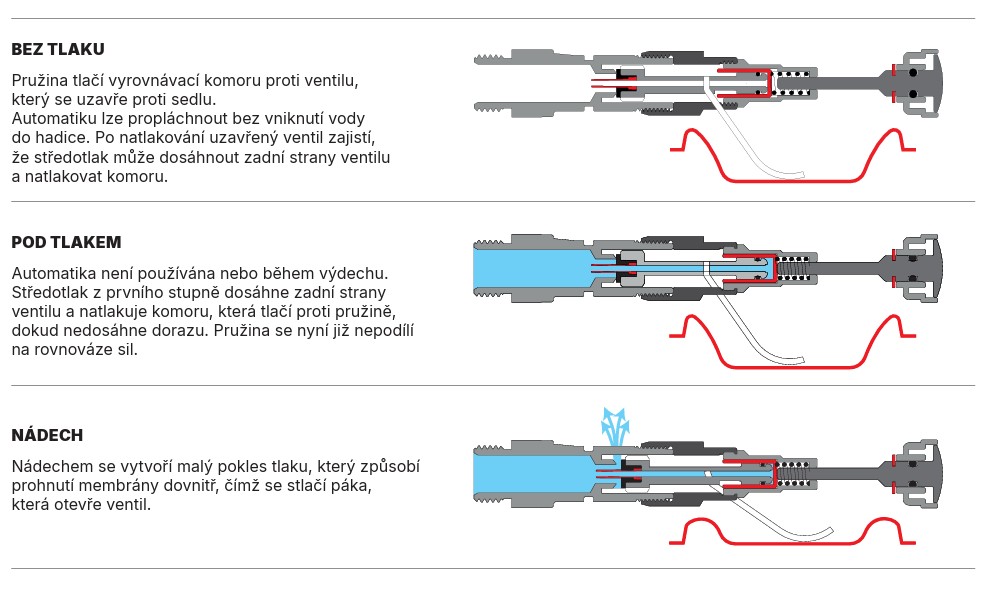 BEZ TLAKU

Pružina tlačí vyrovnávací komoru proti ventilu, který se uzavře proti sedlu.
Automatiku lze propláchnout bez vniknutí vody do hadice. Po natlakování uzavřený ventil zajistí, že středotlak může dosáhnout zadní strany ventilu a natlakovat komoru.

POD TLAKEM

Automatika není používána nebo během výdechu. Středotlak z prvního stupně dosáhne zadní strany ventilu a natlakuje komoru, která tlačí proti pružině, dokud nedosáhne dorazu. Pružina se nyní již nepodílí na rovnováze sil.

NÁDECH

Nádechem se vytvoří malý pokles tlaku, který způsobí prohnutí membrány dovnitř, čímž se stlačí páka, která otevře ventil.