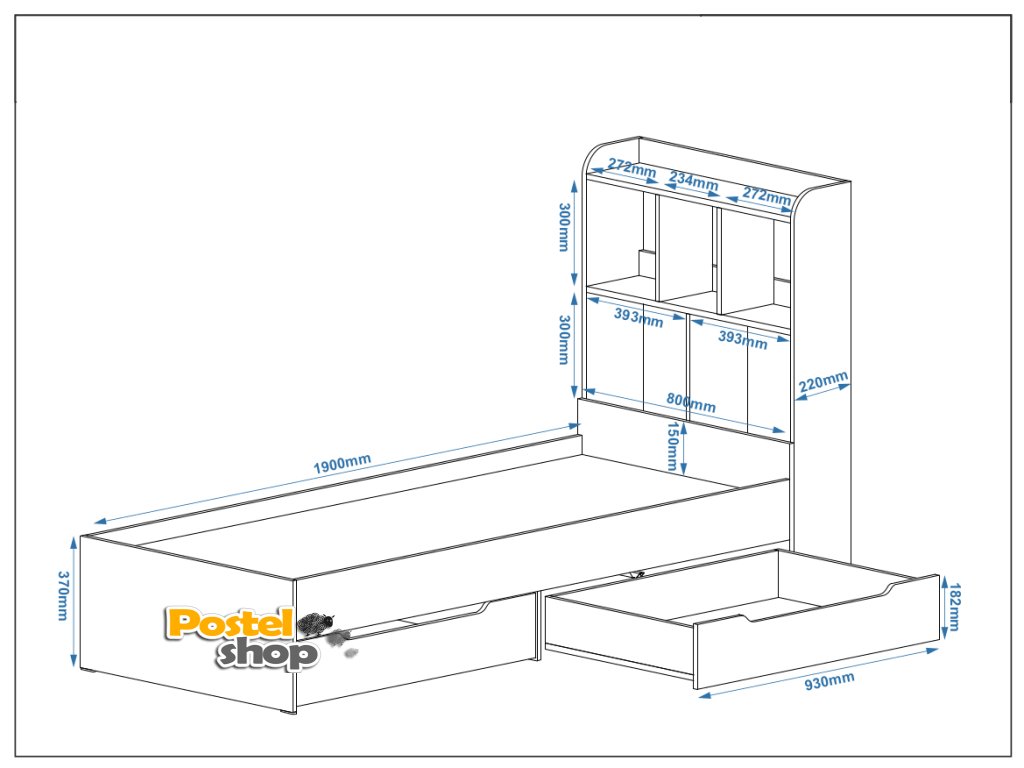 272mm
234mm
272mm
300mm
300mm
393mm
393mm
220mm
800mm
150mm
1900mm
370mm
182mm
930mm
Postel shop