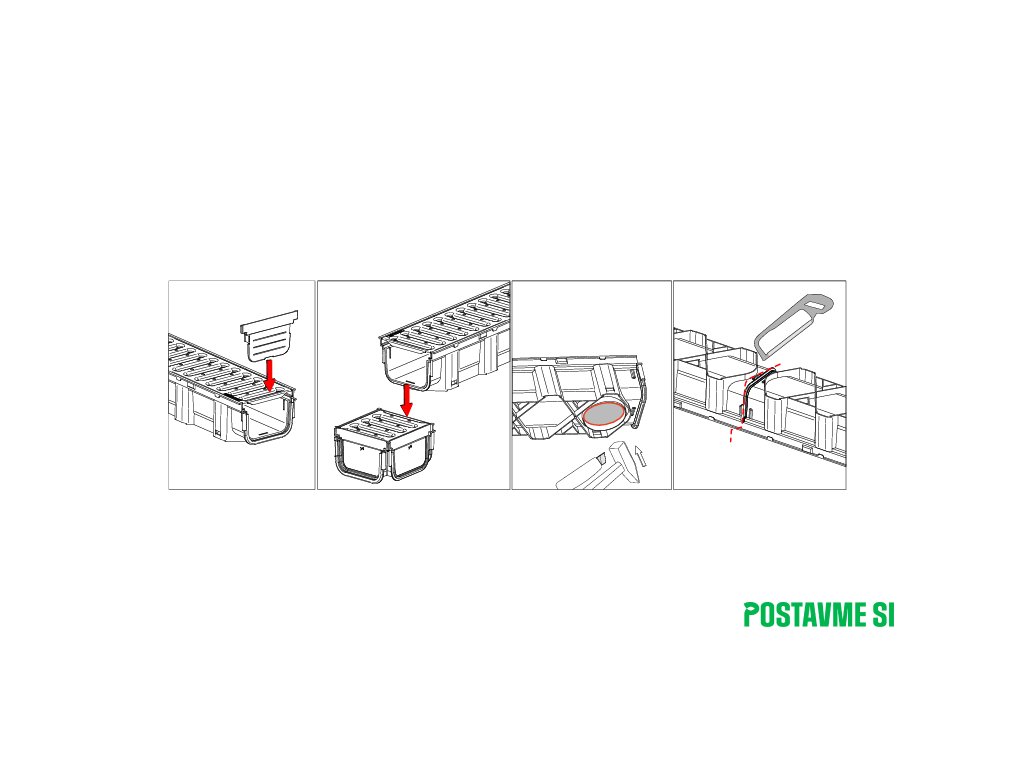 POSTAVME SI