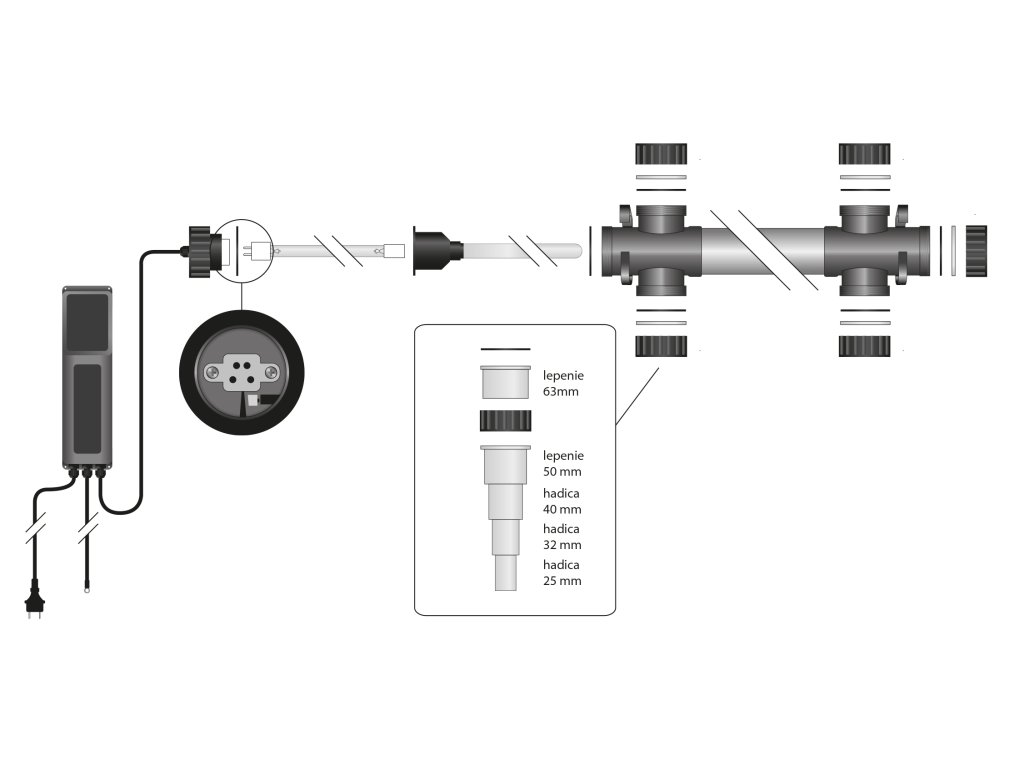 lepenie
63mm

lepenie
50 mm

hadica
40 mm

hadica
32 mm

hadica
25 mm