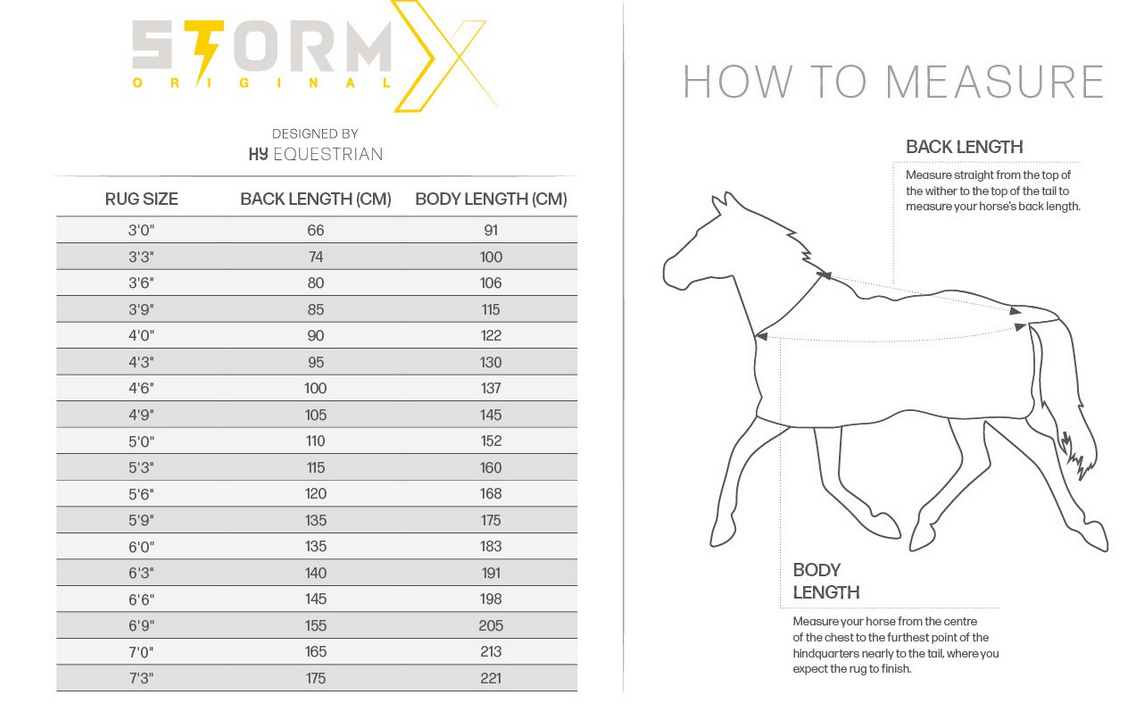 STORM X
ORIGINAL

DESIGNED BY
HY EQUESTRIAN

| RUG SIZE | BACK LENGTH (CM) | BODY LENGTH (CM) |
|---|---|---|
| 3'0" | 66 | 91 |
| 3'3" | 74 | 100 |
| 3'6" | 80 | 106 |
| 3'9" | 85 | 115 |
| 4'0" | 90 | 122 |
| 4'3" | 95 | 130 |
| 4'6" | 100 | 137 |
| 4'9" | 105 | 145 |
| 5'0" | 110 | 152 |
| 5'3" | 115 | 160 |
| 5'6" | 120 | 168 |
| 5'9" | 135 | 175 |
| 6'0" | 135 | 183 |
| 6'3" | 140 | 191 |
| 6'6" | 145 | 198 |
| 6'9" | 155 | 205 |
| 7'0" | 165 | 213 |
| 7'3" | 175 | 221 |

HOW TO MEASURE

BACK LENGTH
Measure straight from the top of the wither to the top of the tail to measure your horse's back length.

BODY LENGTH
Measure your horse from the centre of the chest to the furthest point of the hindquarters nearly to the tail, where you expect the rug to finish.