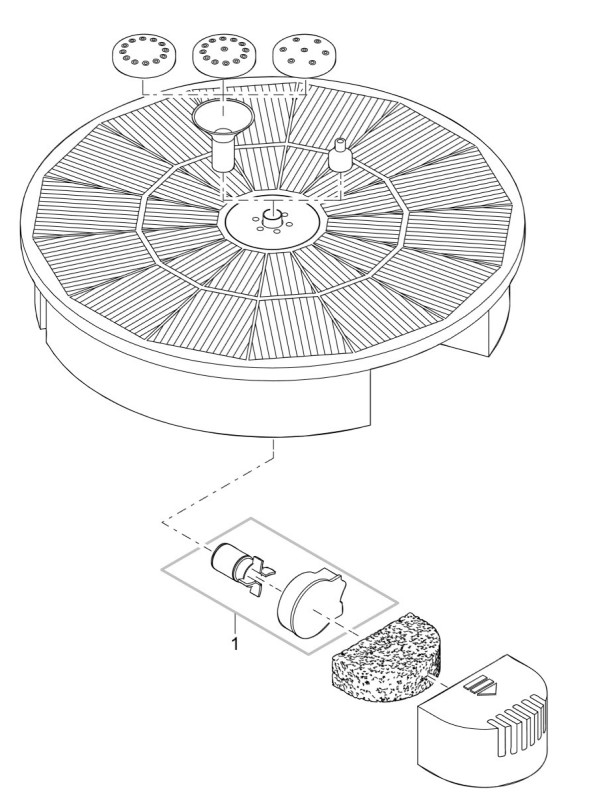 1