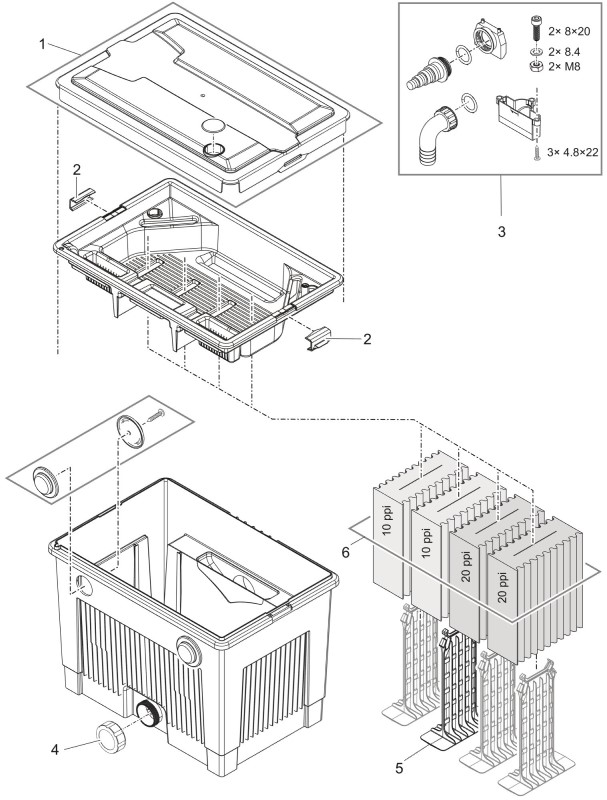 1

2× 8×20
2× 8.4
2× M8

3× 4.8×22

3

2

2

10 ppi
10 ppi
20 ppi
20 ppi

6

4

5